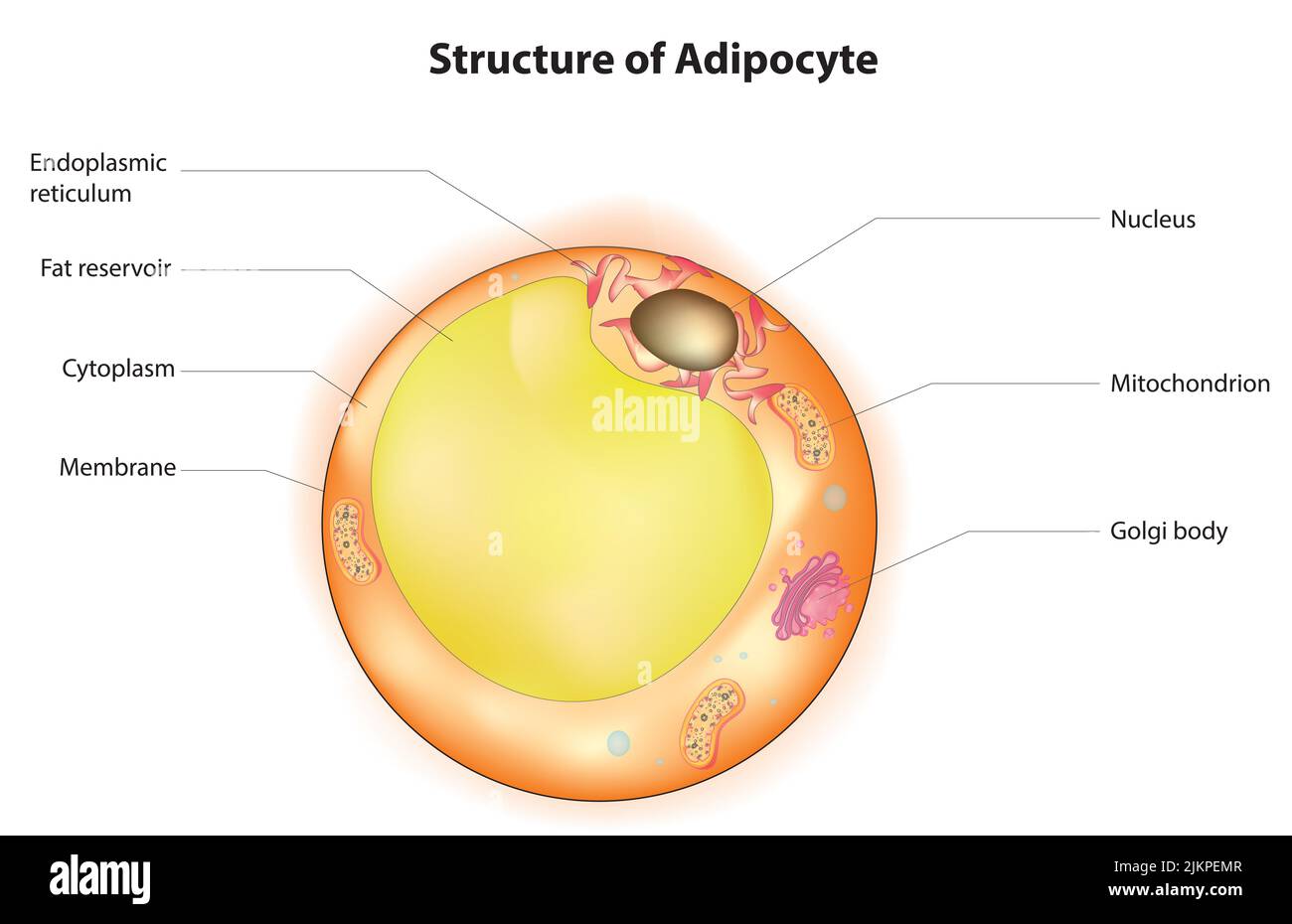 Structure of Adipocyte

Endoplasmic reticulum

Fat reservoir

Cytoplasm

Membrane

Nucleus

Mitochondrion

Golgi body

alamy

alamy

Image ID: 2JKPEMR
www.alamy.com