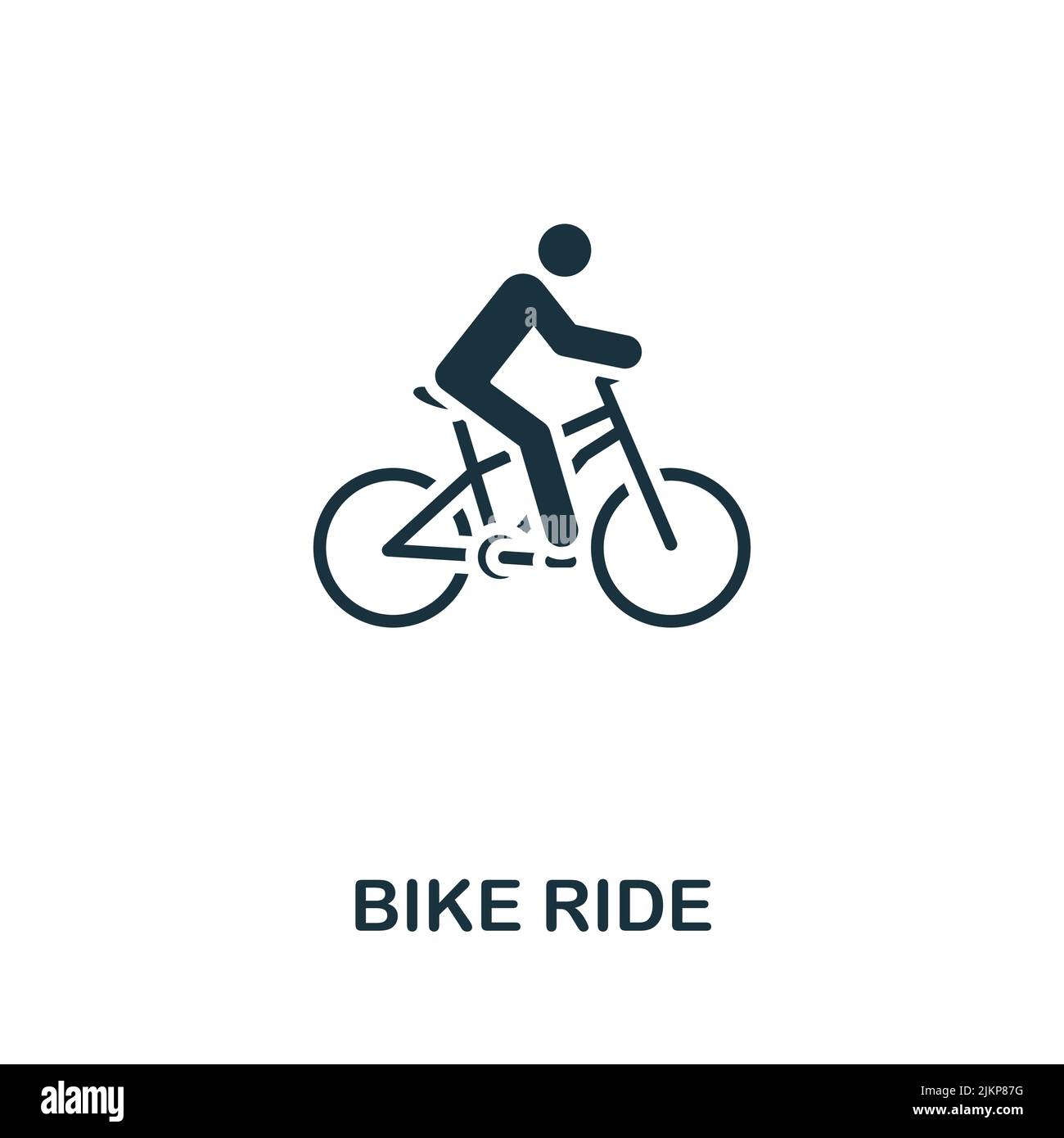 BIKE RIDE

alamy

Image ID: 2JKP87G
www.alamy.com