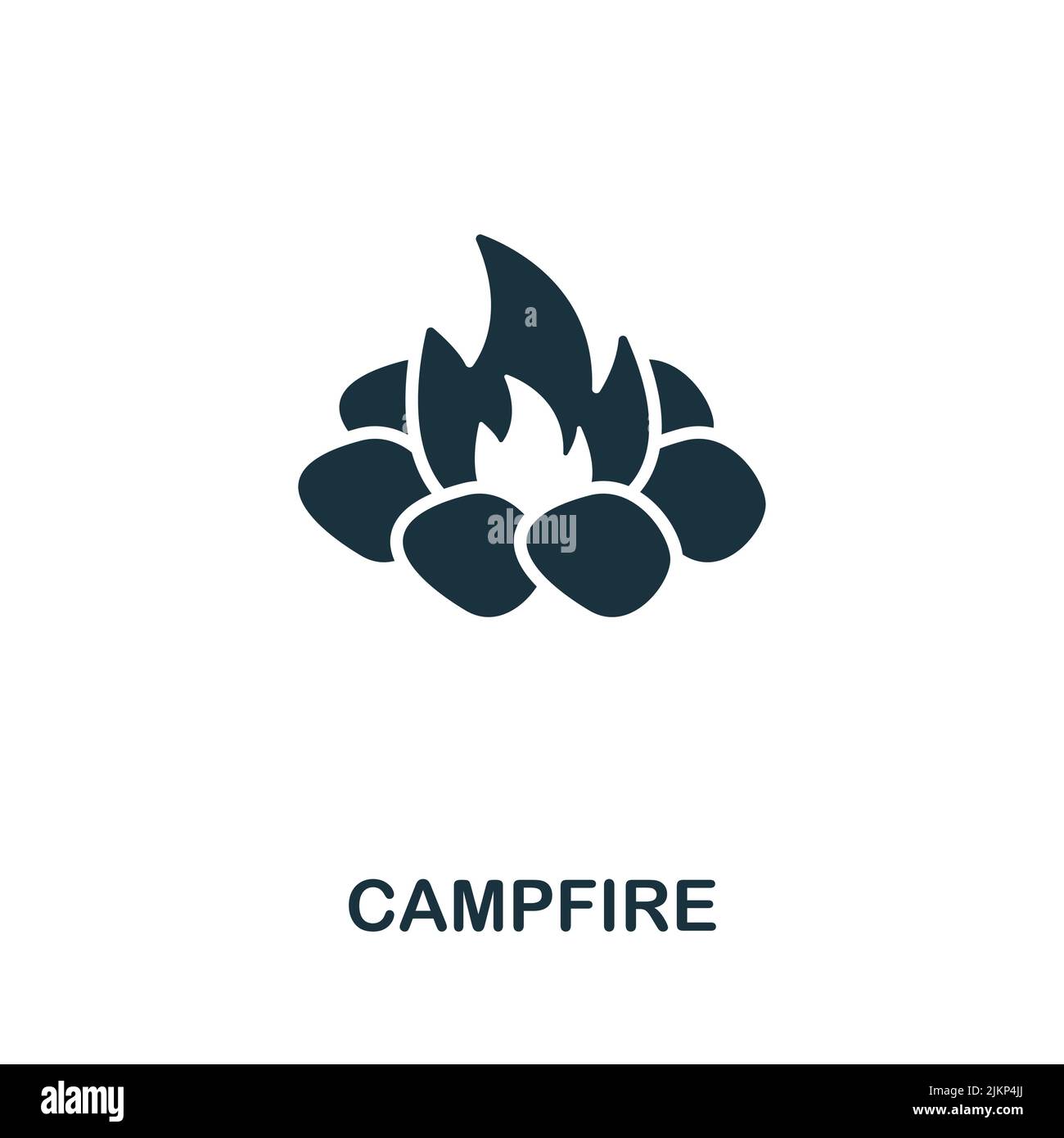 a

alamy

CAMPFIRE

alamy

Image ID: 2JKP4JJ
www.alamy.com