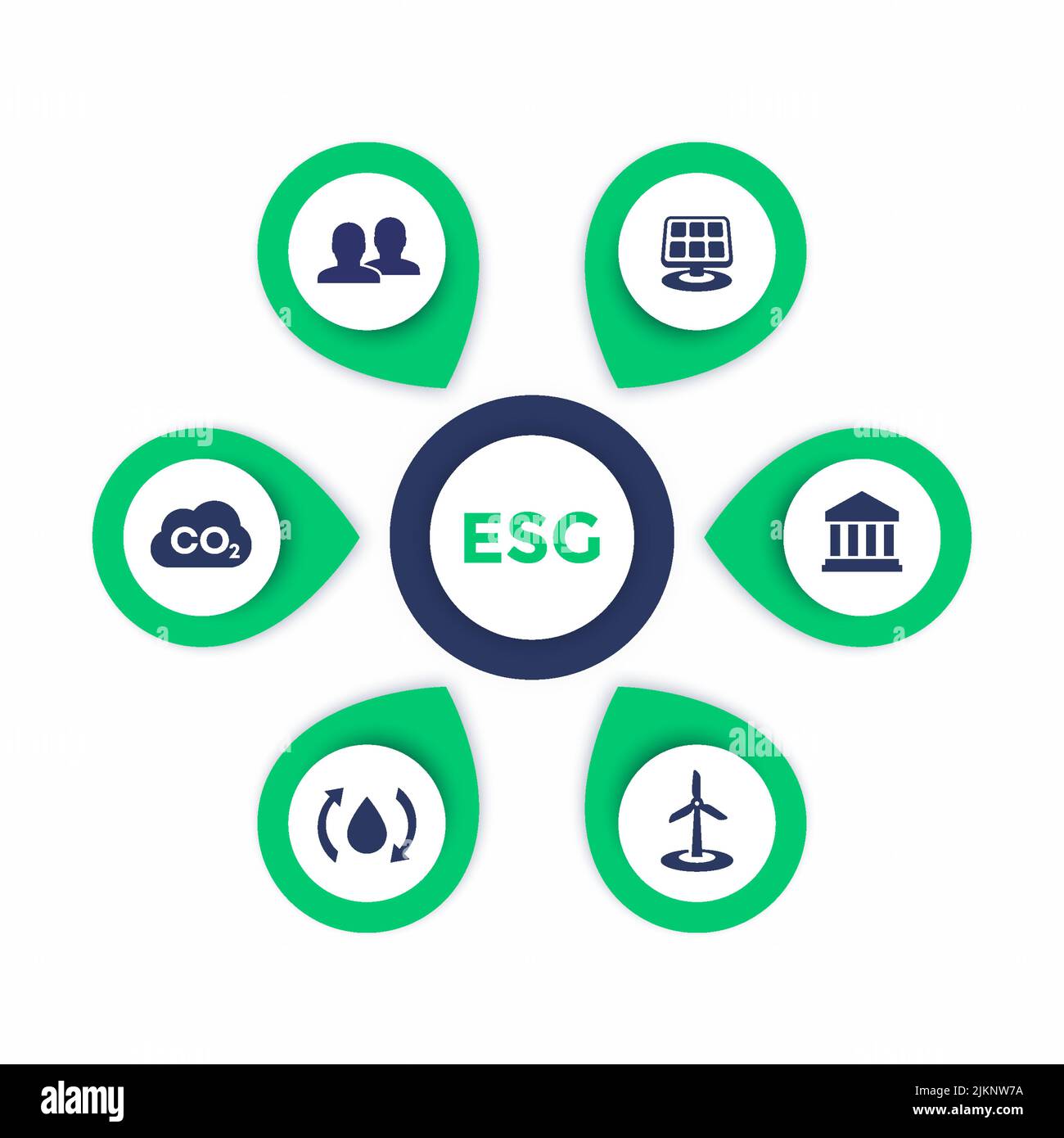 $CO_2$

ESG

alamy

Image ID: 2JKNW7A
www.alamy.com