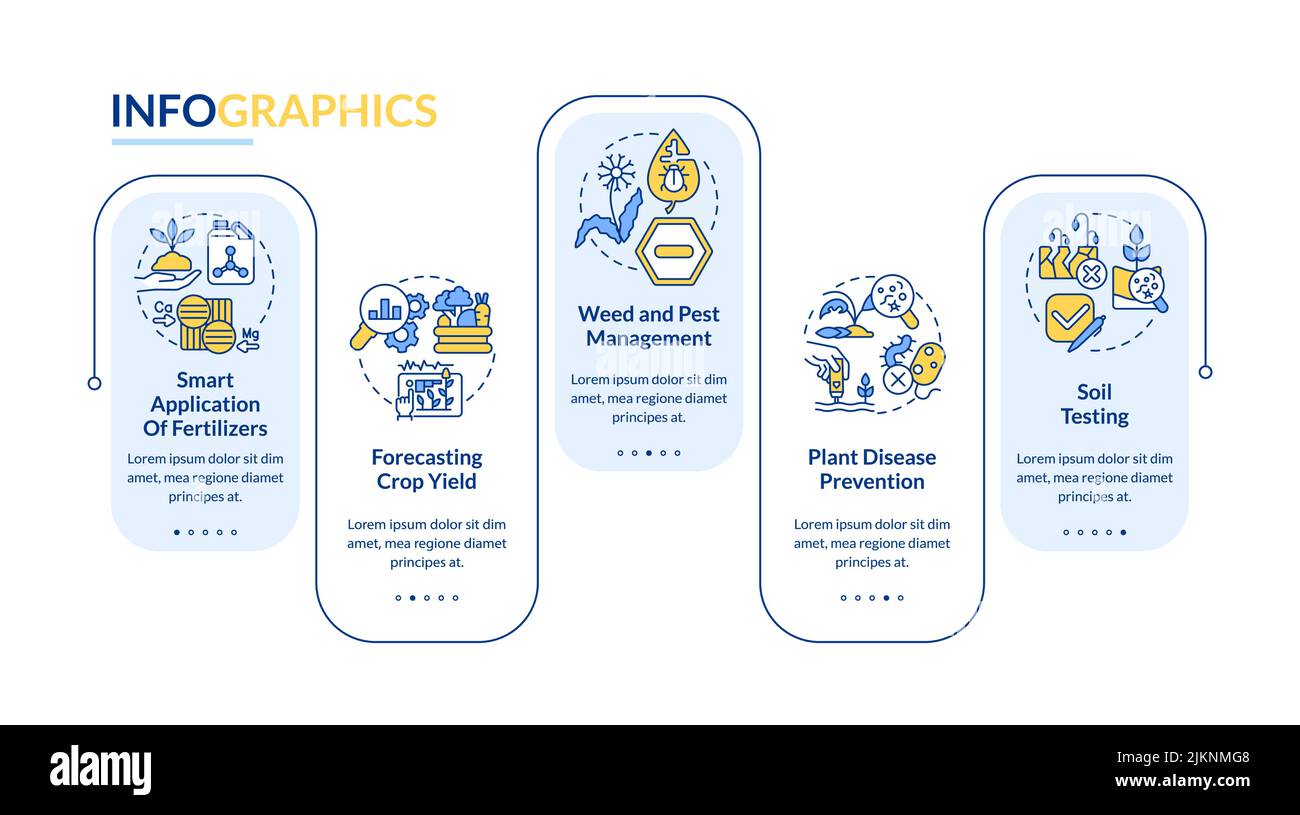 INFOGRAPHICS

Ca

Mg

Smart Application Of Fertilizers

Lorem ipsum dolor sit dim amet, mea regione diamet principes at.

Forecasting Crop Yield

Lorem ipsum dolor sit dim amet, mea regione diamet principes at.

Weed and Pest Management

Lorem ipsum dolor sit dim amet, mea regione diamet principes at.

Plant Disease Prevention

Lorem ipsum dolor sit dim amet, mea regione diamet principes at.

Soil Testing

Lorem ipsum dolor sit dim amet, mea regione diamet principes at.

alamy

Image ID: 2JKNMG8
www.alamy.com