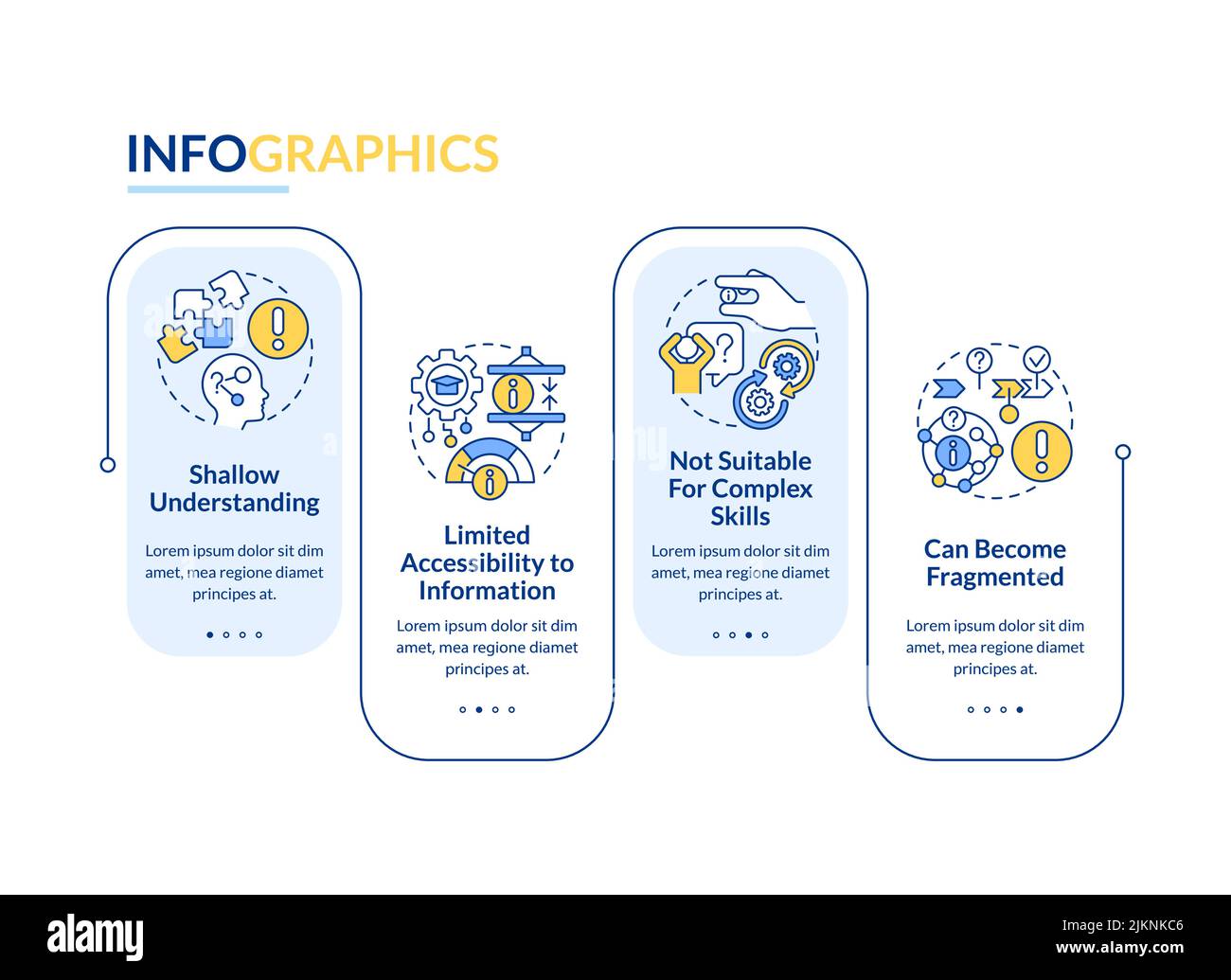 INFOGRAPHICS

Shallow Understanding

Lorem ipsum dolor sit dim amet, mea regione diamet principes at.

Limited Accessibility to Information

Lorem ipsum dolor sit dim amet, mea regione diamet principes at.

Not Suitable For Complex Skills

Lorem ipsum dolor sit dim amet, mea regione diamet principes at.

Can Become Fragmented

Lorem ipsum dolor sit dim amet, mea regione diamet principes at.

alamy

Image ID: 2JKNKC6
www.alamy.com