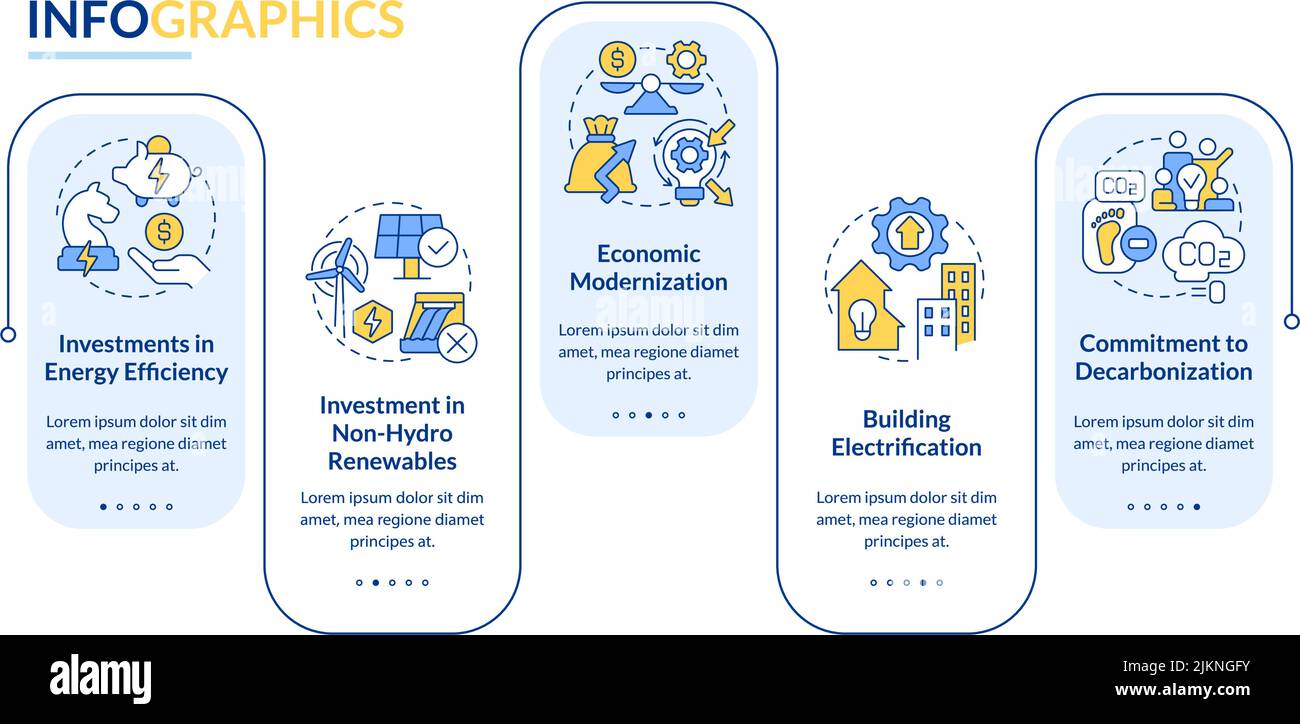 INFOGRAPHICS

Investments in Energy Efficiency

Lorem ipsum dolor sit dim amet, mea regione diamet principes at.

Investment in Non-Hydro Renewables

Lorem ipsum dolor sit dim amet, mea regione diamet principes at.

Economic Modernization

Lorem ipsum dolor sit dim amet, mea regione diamet principes at.

Building Electrification

Lorem ipsum dolor sit dim amet, mea regione diamet principes at.

$CO_2$

$CO_2$

Commitment to Decarbonization

Lorem ipsum dolor sit dim amet, mea regione diamet principes at.

alamy

Image ID: 2JKNGFY
www.alamy.com