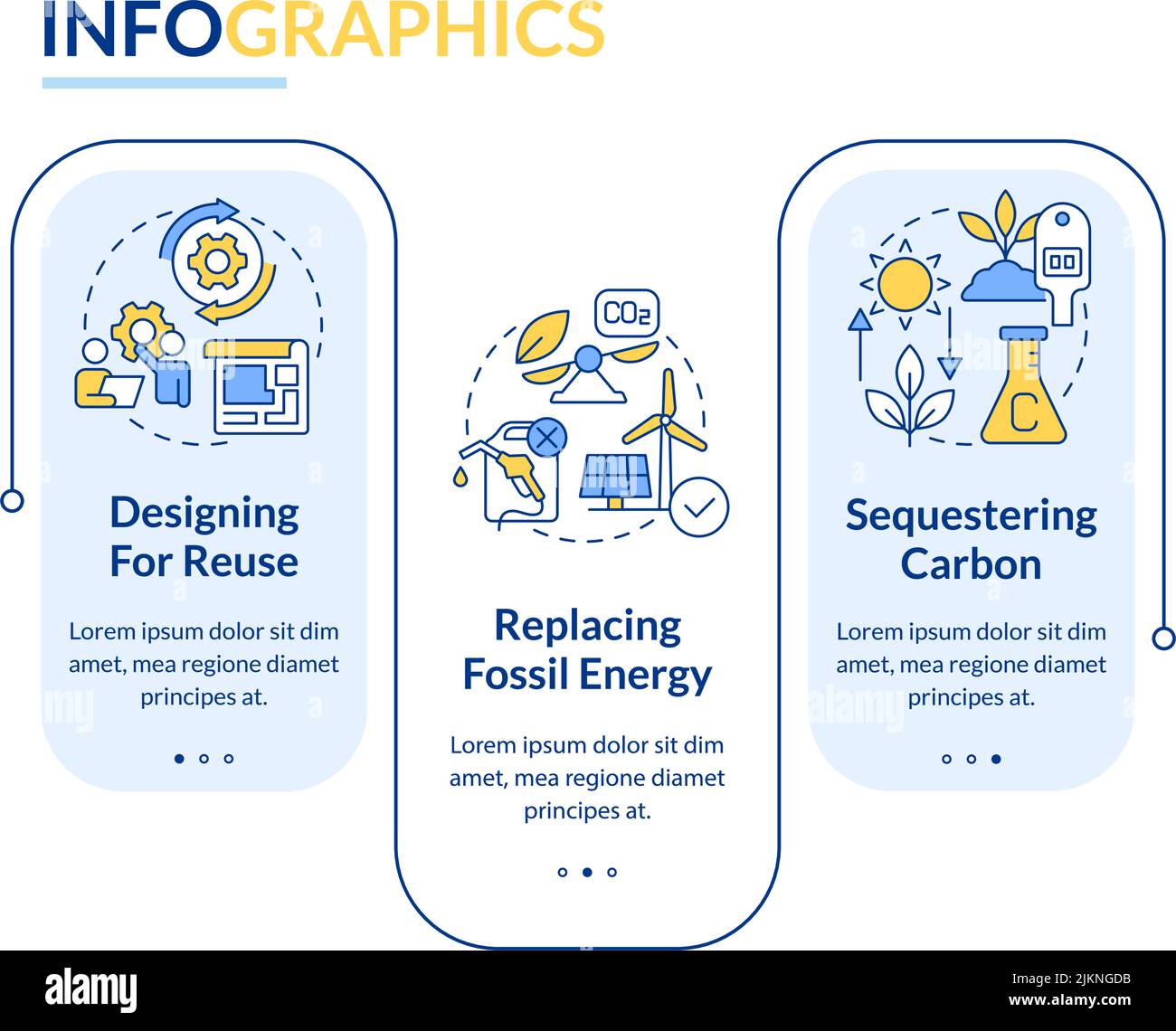 INFOGRAPHICS

Designing For Reuse

Lorem ipsum dolor sit dim amet, mea regione diamet principes at.

$CO_2$

Replacing Fossil Energy

Lorem ipsum dolor sit dim amet, mea regione diamet principes at.

C

Sequestering Carbon

Lorem ipsum dolor sit dim amet, mea regione diamet principes at.

alamy

Image ID: 2JKNGDB
www.alamy.com