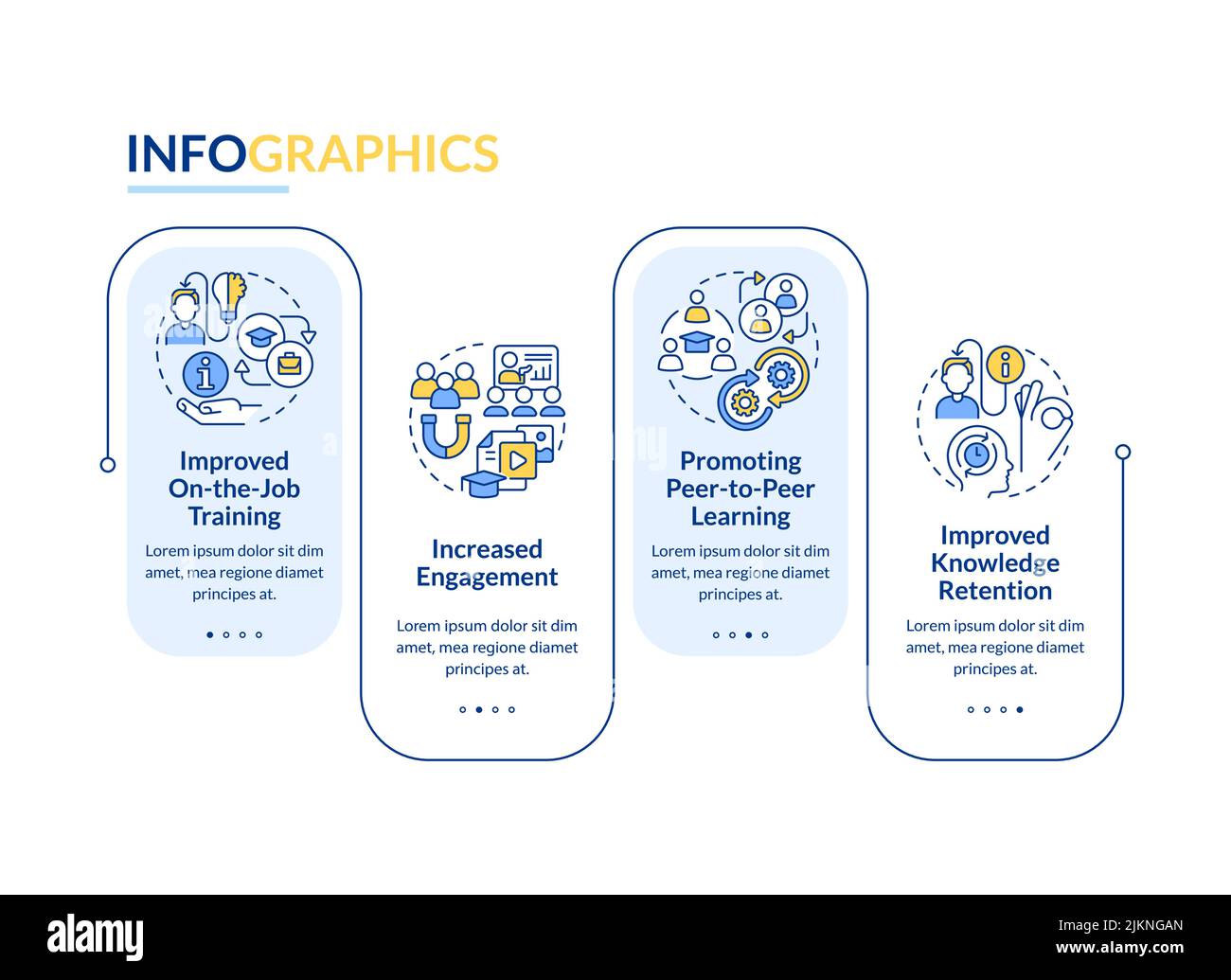 INFOGRAPHICS

Improved On-the-Job Training

Lorem ipsum dolor sit dim amet, mea regione diamet principes at.

Increased Engagement

Lorem ipsum dolor sit dim amet, mea regione diamet principes at.

Promoting Peer-to-Peer Learning

Lorem ipsum dolor sit dim amet, mea regione diamet principes at.

Improved Knowledge Retention

Lorem ipsum dolor sit dim amet, mea regione diamet principes at.

alamy

Image ID: 2JKNGAN
www.alamy.com