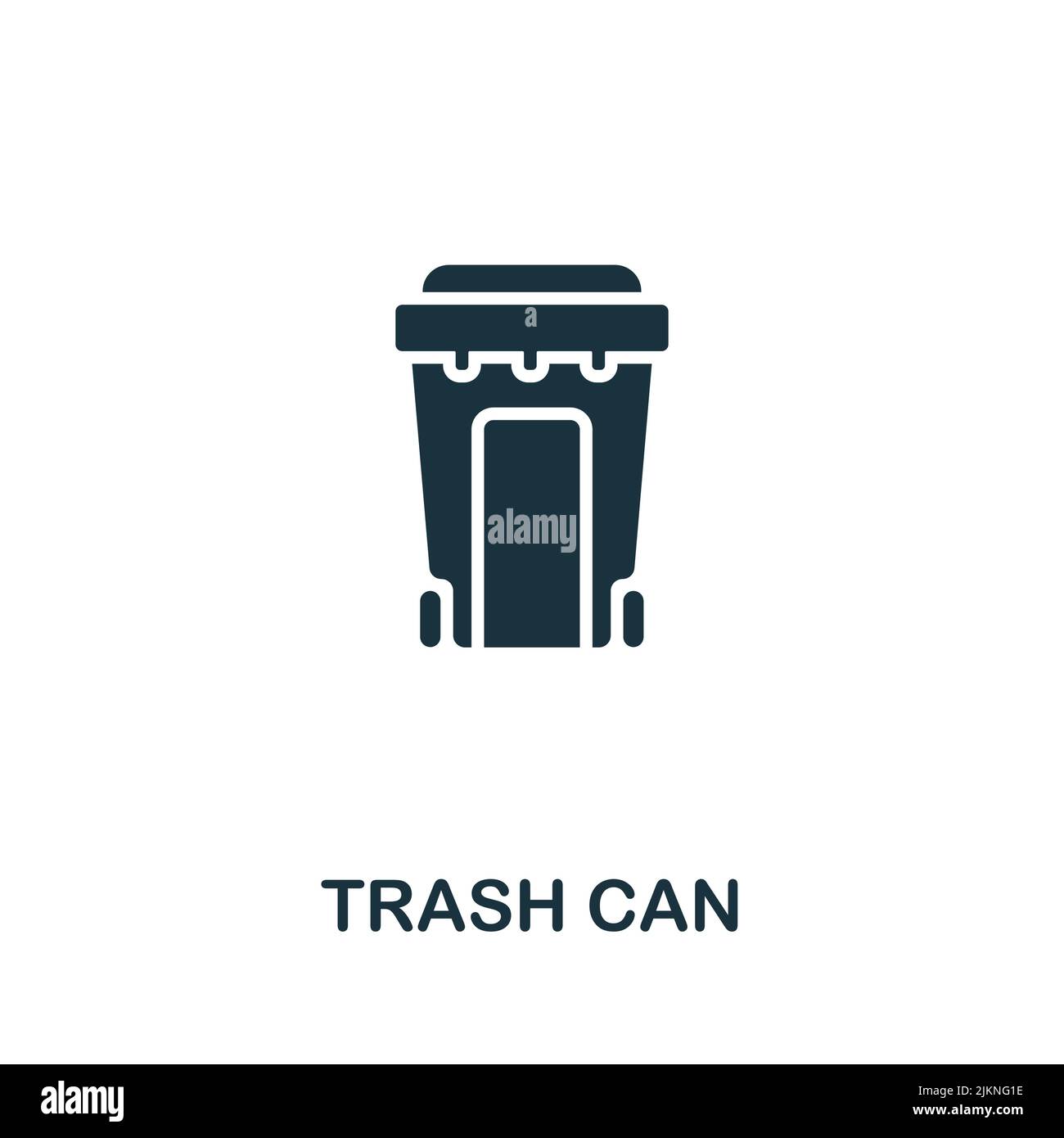 a

alamy

TRASH CAN

alamy

Image ID: 2JKNG1E
www.alamy.com