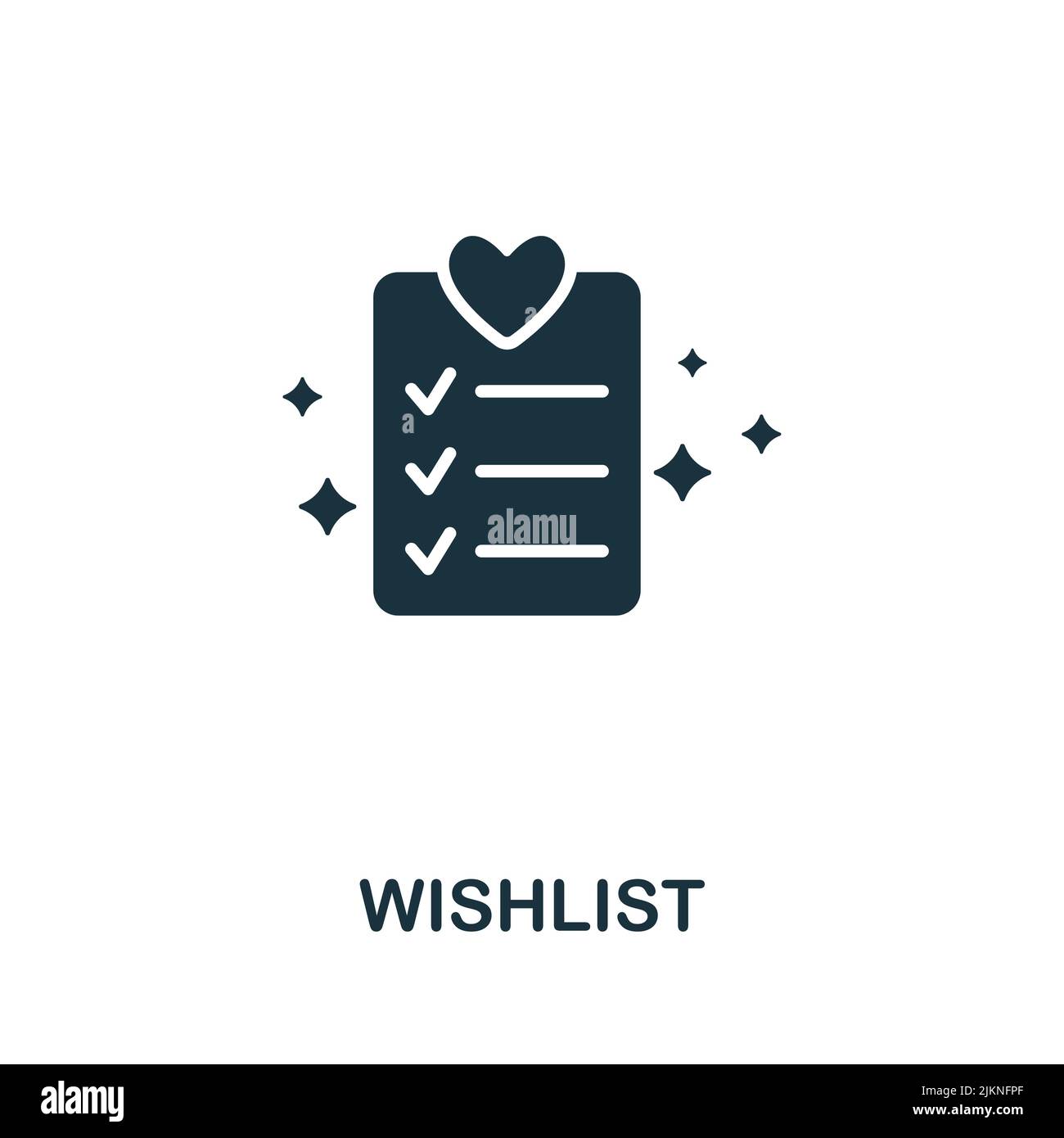 a
alamy

WISHLIST

alamy

Image ID: 2JKNFPF
www.alamy.com