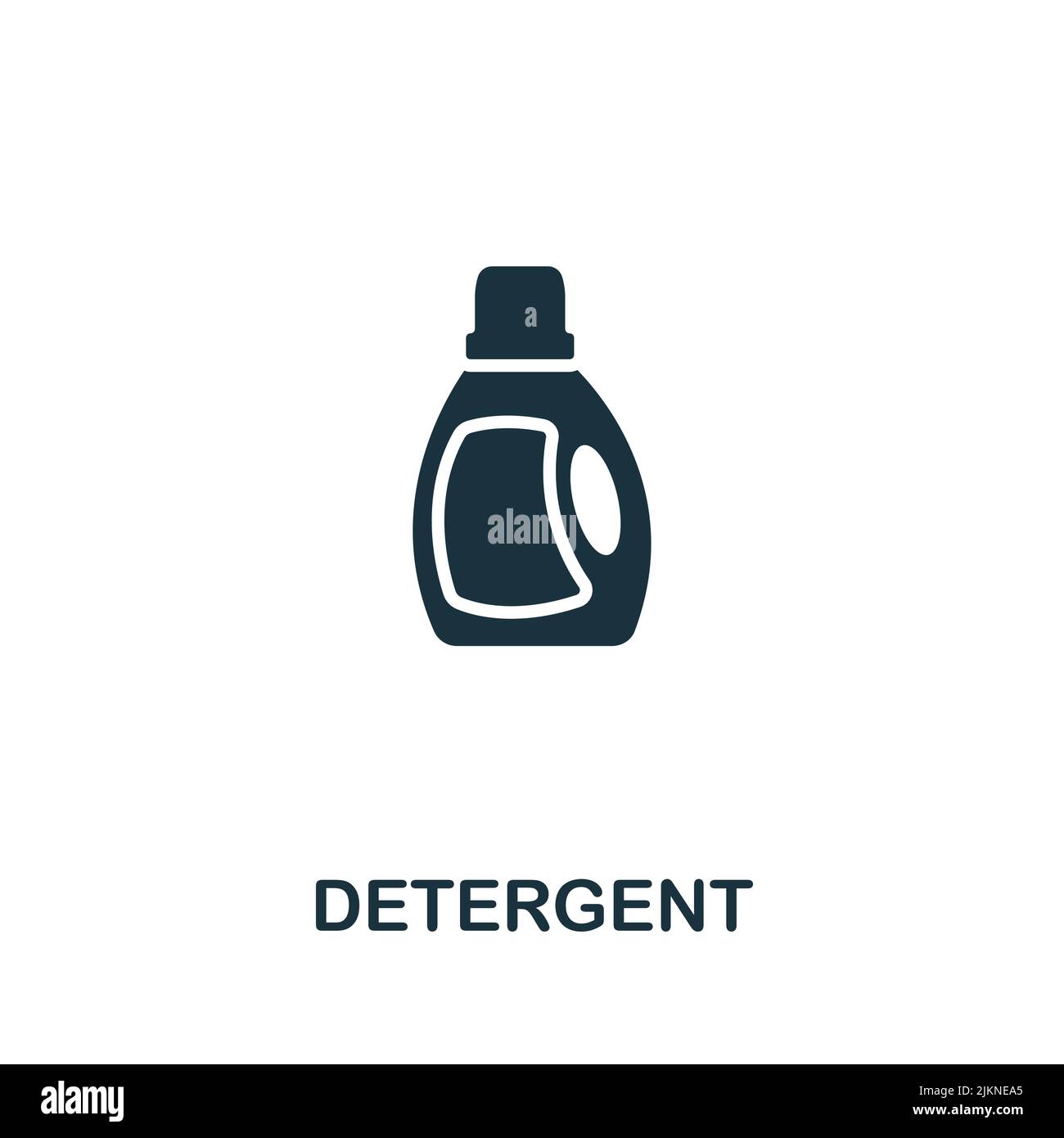 a

alamy

DETERGENT

alamy

Image ID: 2JKNEA5
www.alamy.com