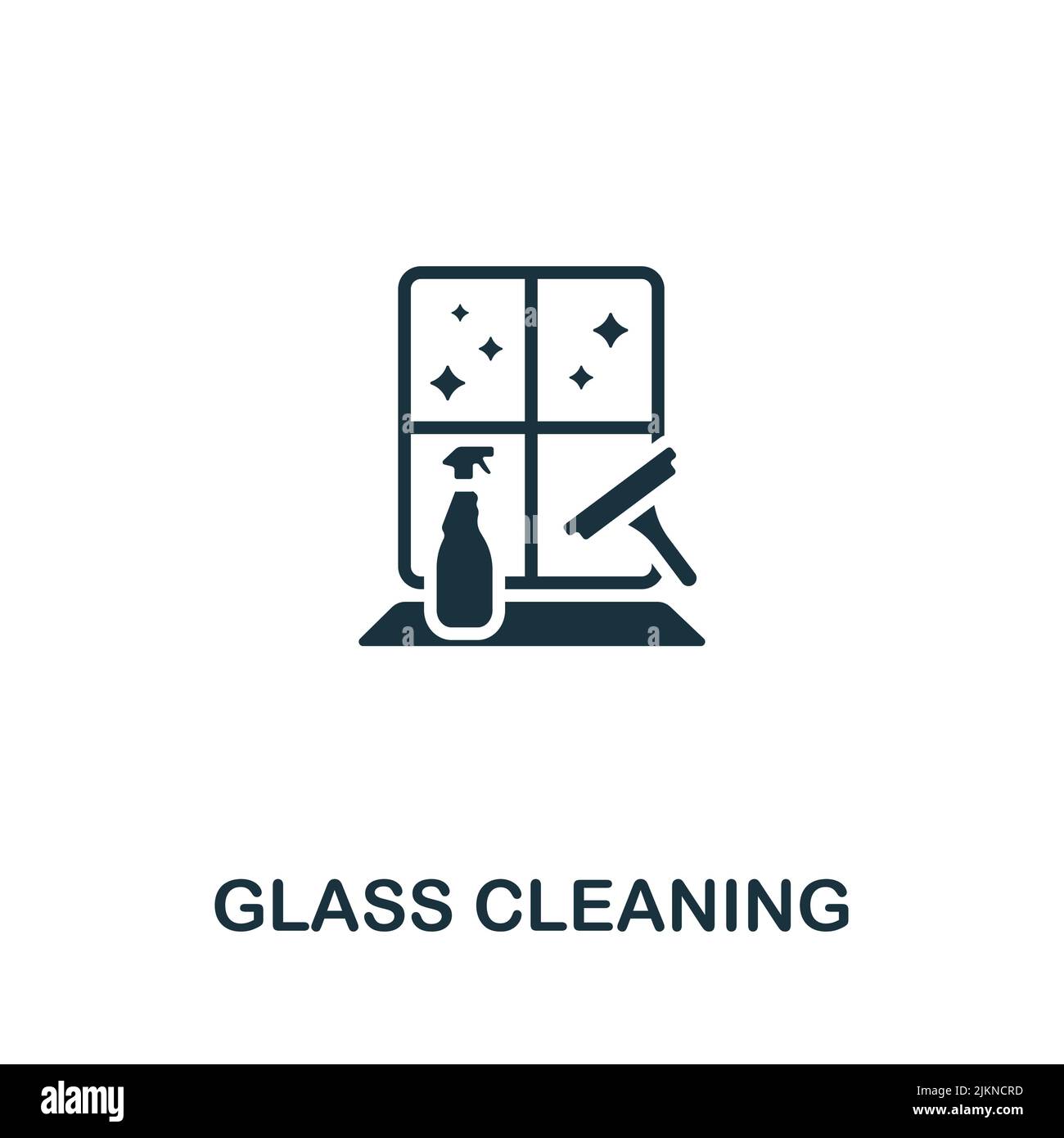 GLASS CLEANING

alamy

Image ID: 2JKNCRD
www.alamy.com