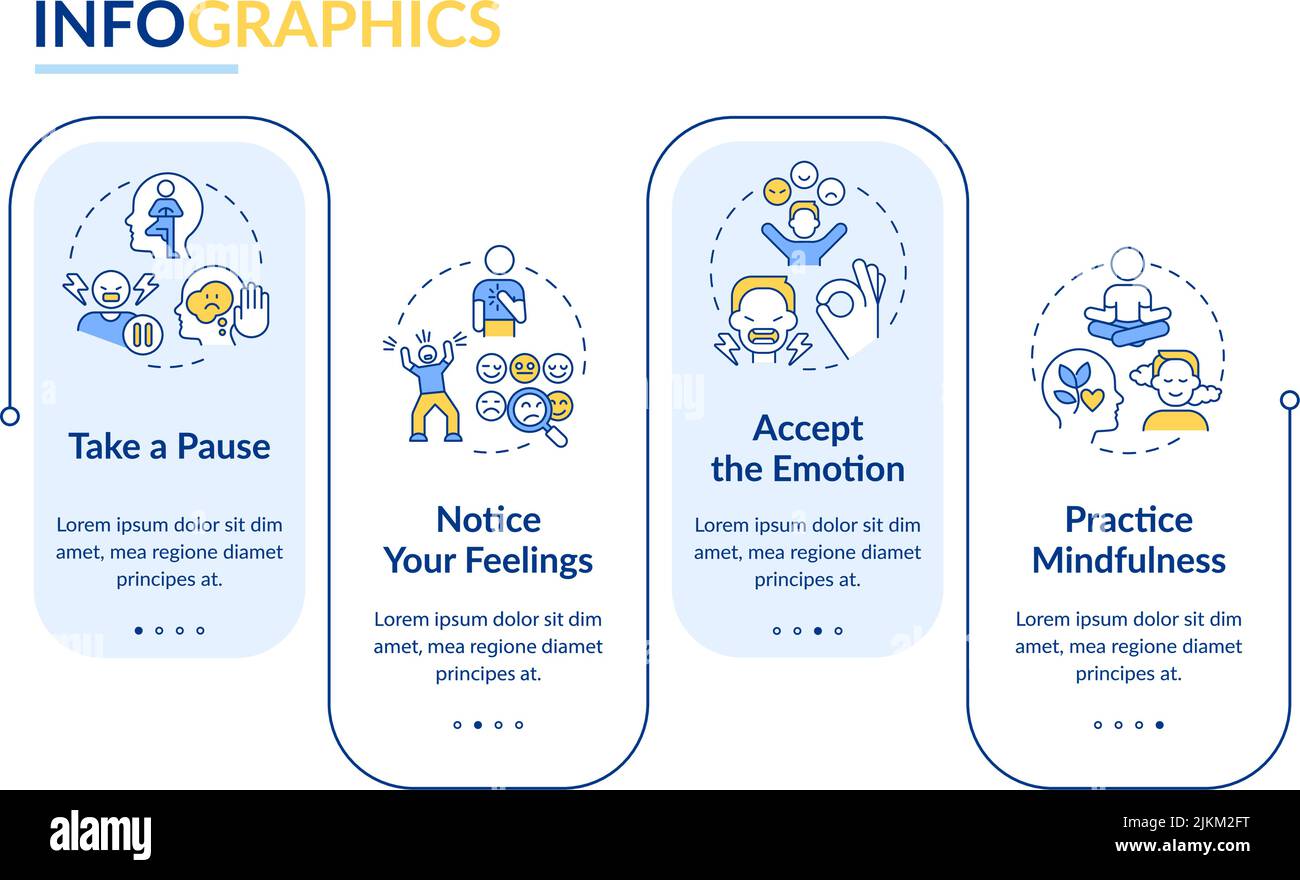 INFOGRAPHICS

Take a Pause

Lorem ipsum dolor sit dim amet, mea regione diamet principes at.

Notice Your Feelings

Lorem ipsum dolor sit dim amet, mea regione diamet principes at.

Accept the Emotion

Lorem ipsum dolor sit dim amet, mea regione diamet principes at.

Practice Mindfulness

Lorem ipsum dolor sit dim amet, mea regione diamet principes at.

alamy

Image ID: 2JKM2FT
www.alamy.com