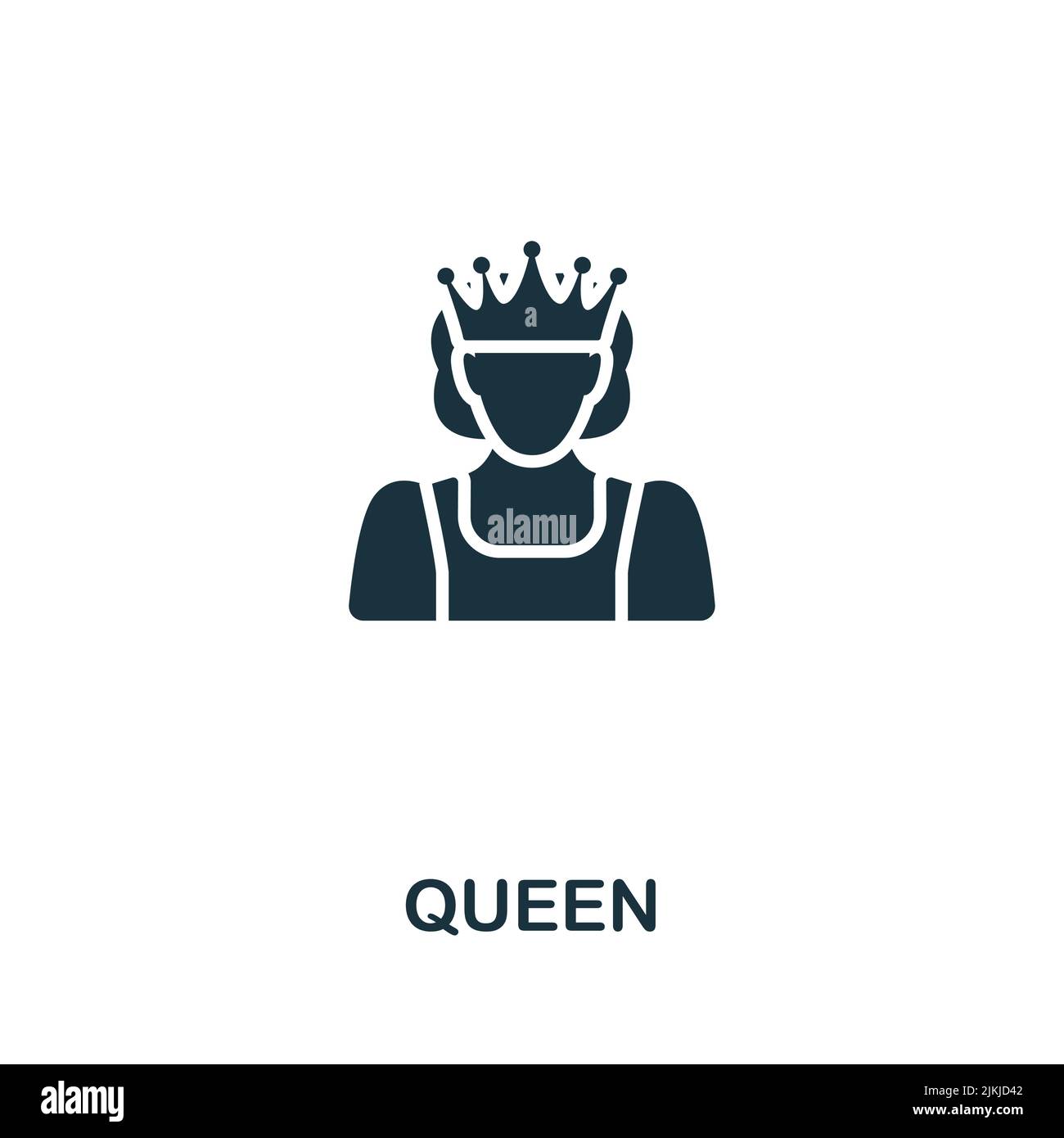 a
alamy

QUEEN

alamy
Image ID: 2JKJD42
www.alamy.com