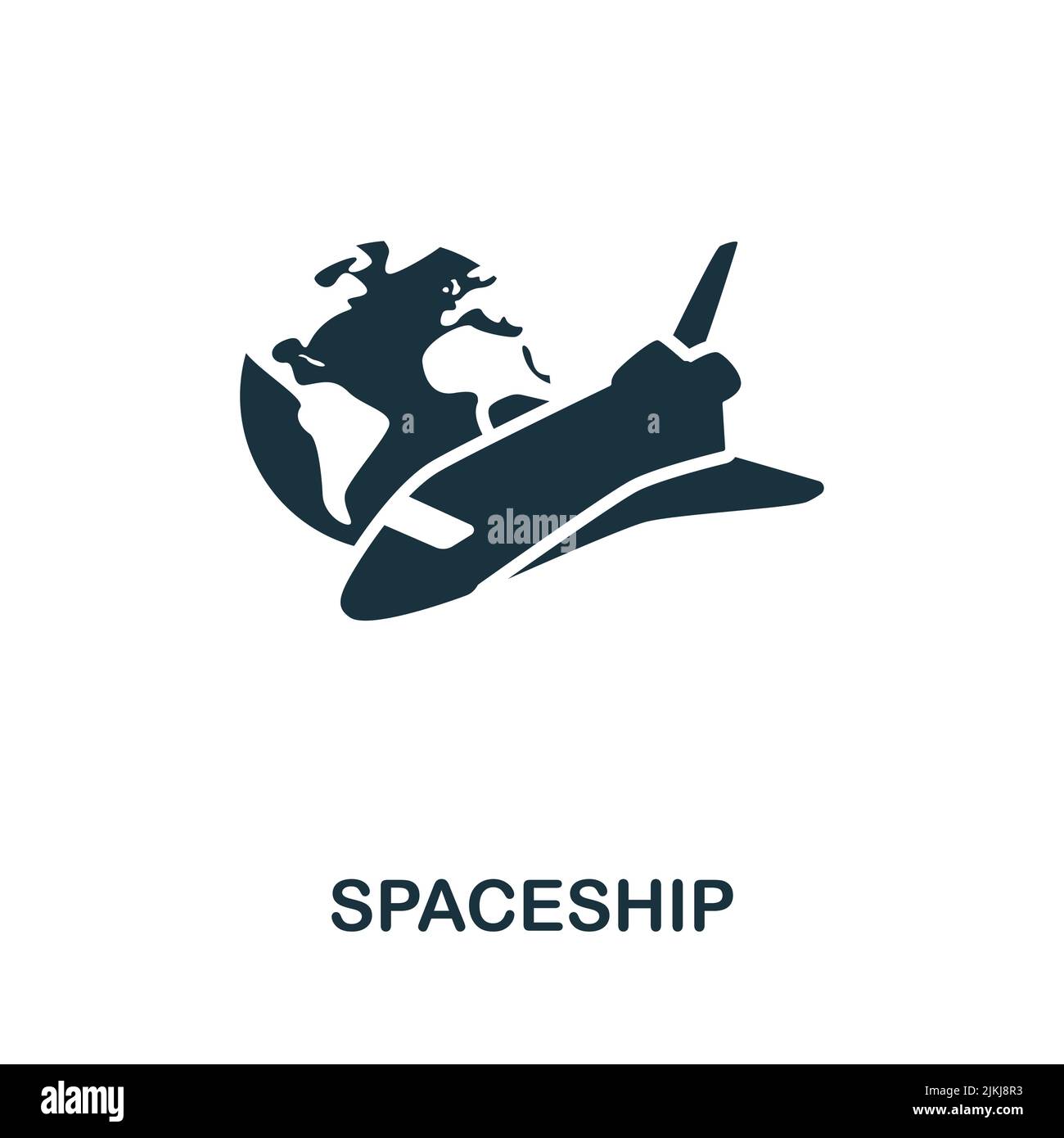 a a
alamy

SPACESHIP

alamy

Image ID: 2JKJ8R3
www.alamy.com