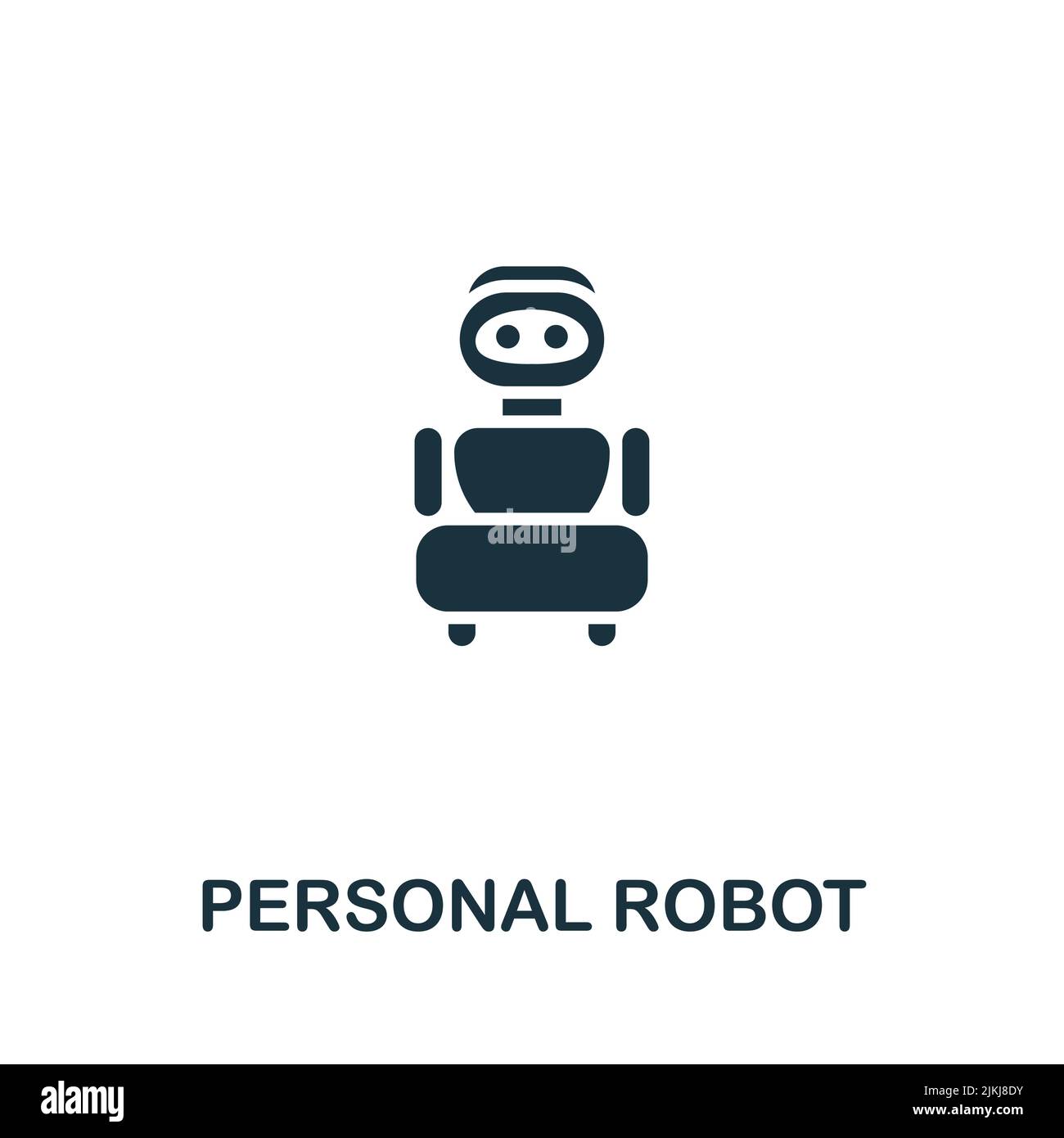 alamy

PERSONAL ROBOT

alamy

Image ID: 2JKJ8DY
www.alamy.com