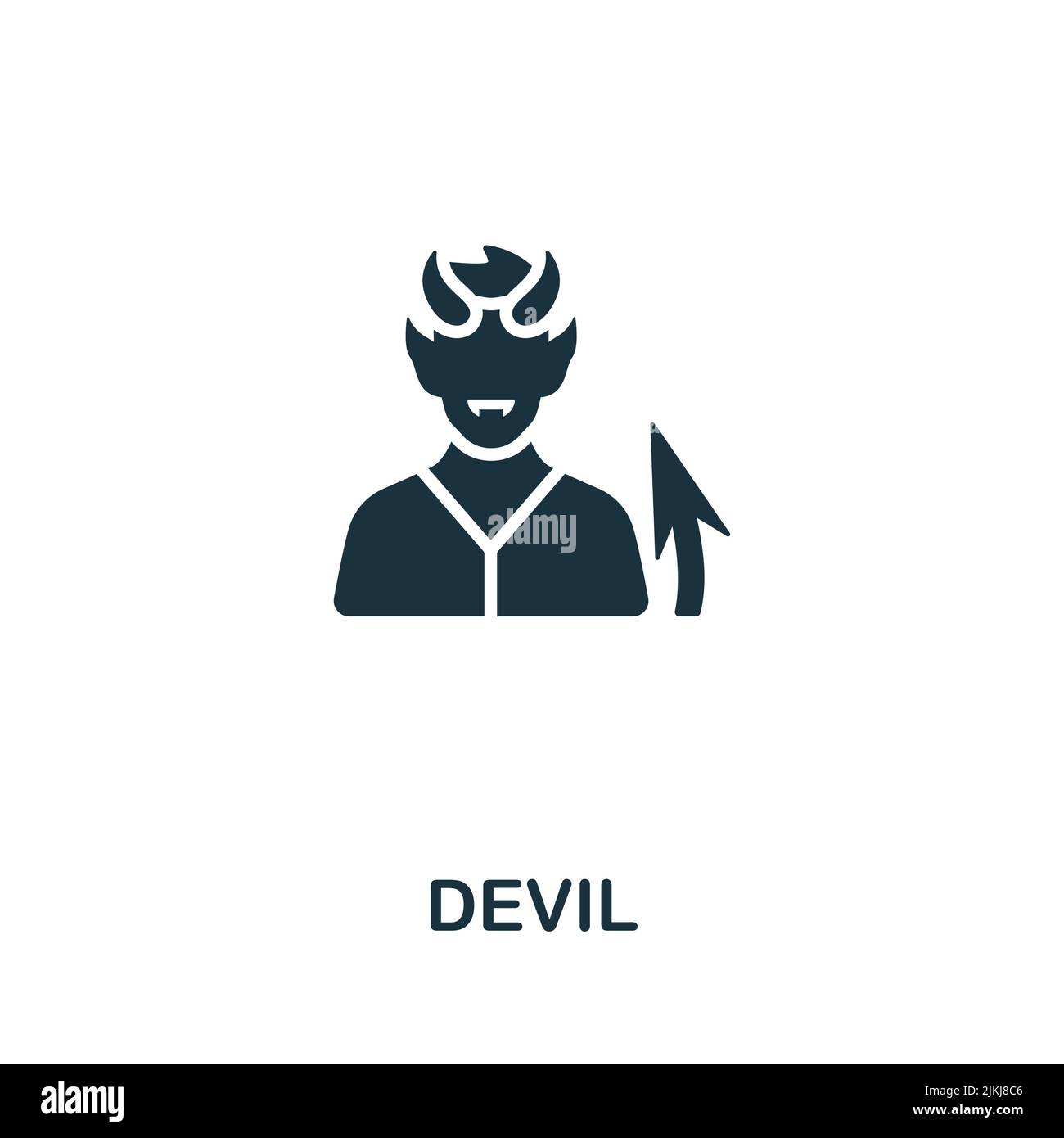 alamy

DEVIL

alamy

Image ID: 2JKJ8C6
www.alamy.com