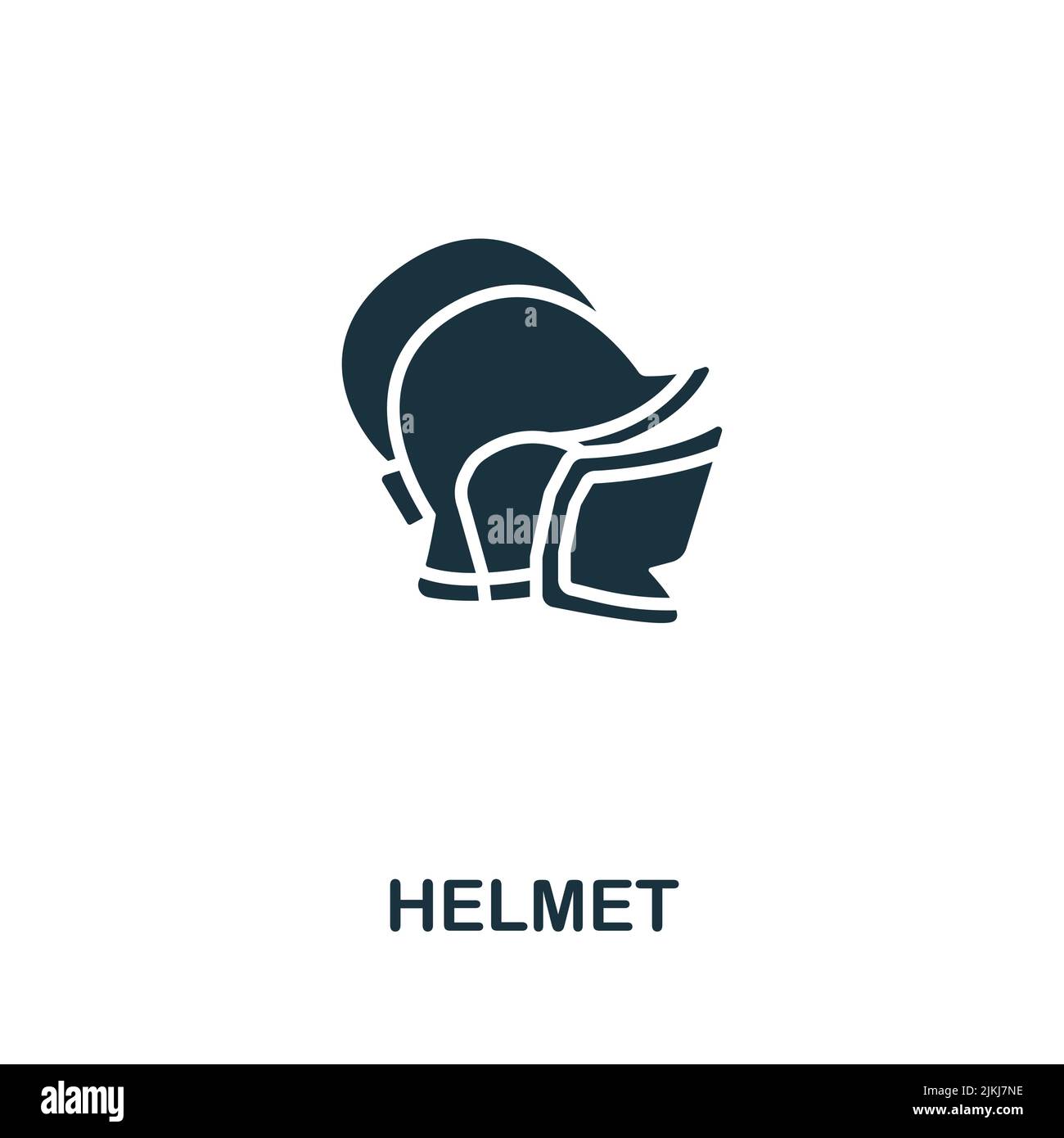 alamy

HELMET

alamy

Image ID: 2JKJ7NE
www.alamy.com