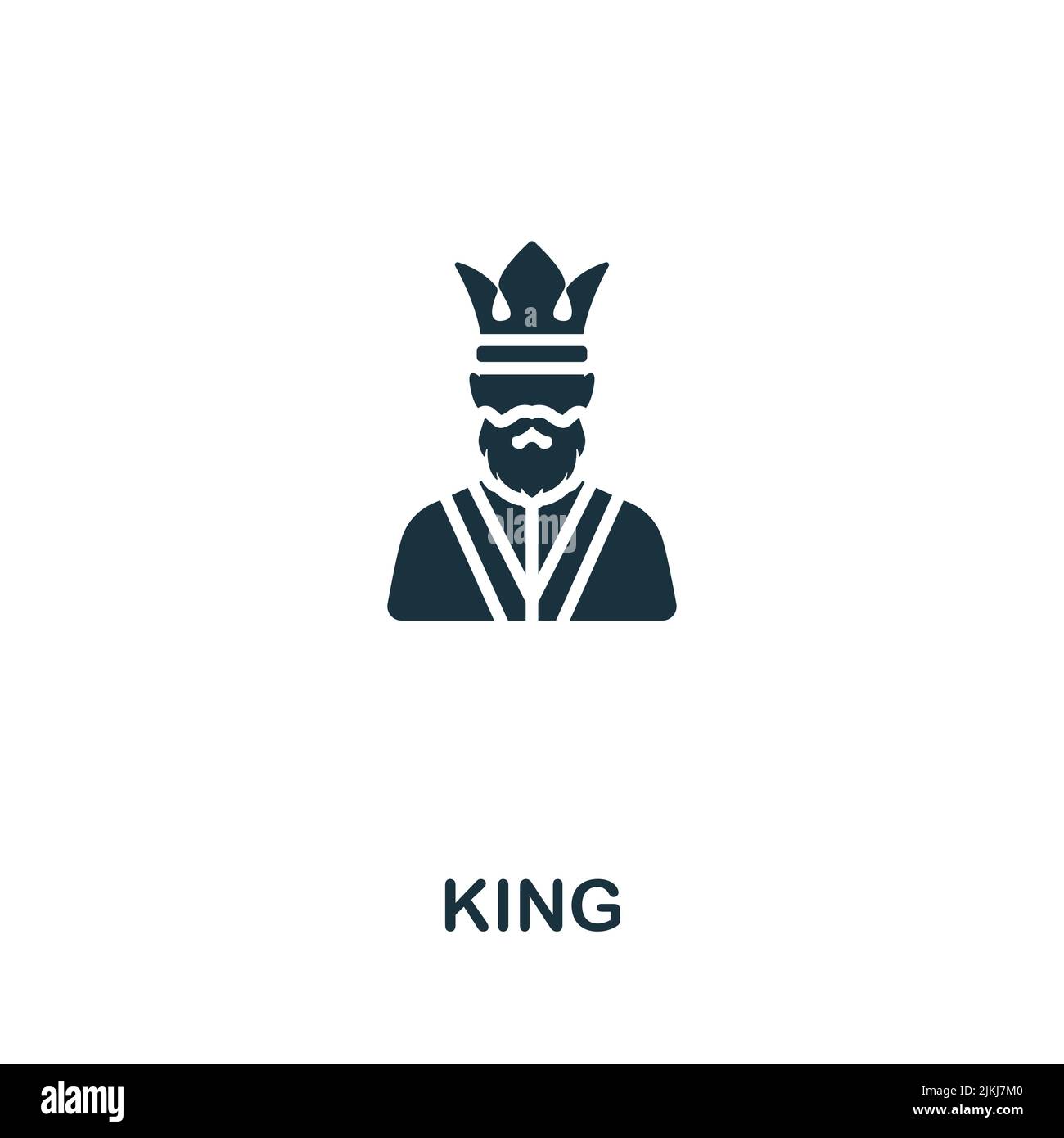 a

alamy

KING

alamy

Image ID: 2JKJ7M0
www.alamy.com