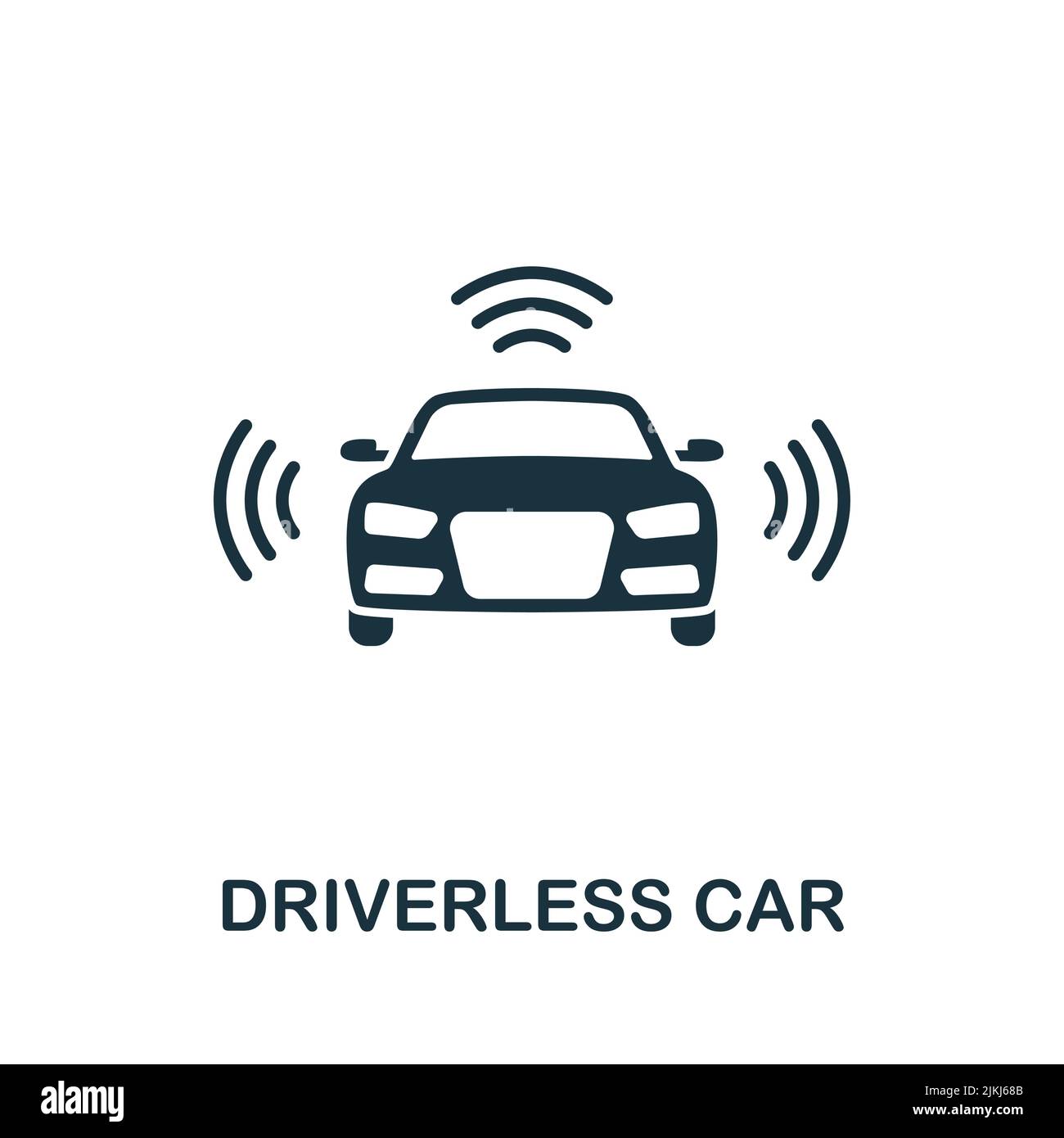 DRIVERLESS CAR

alamy

Image ID: 2JKJ68B
www.alamy.com