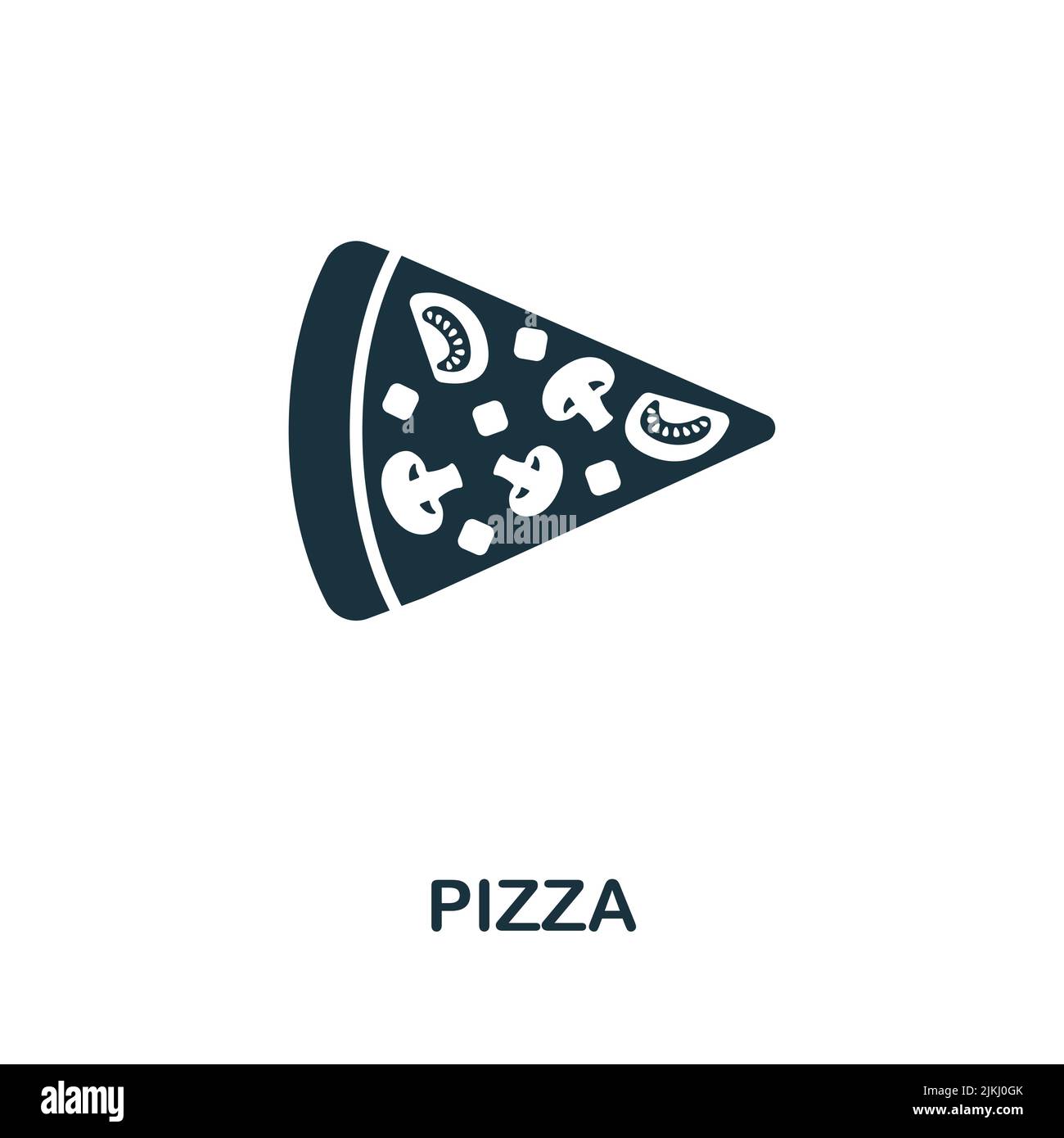 alamy

PIZZA

alamy

Image ID: 2JKJ0GK
www.alamy.com