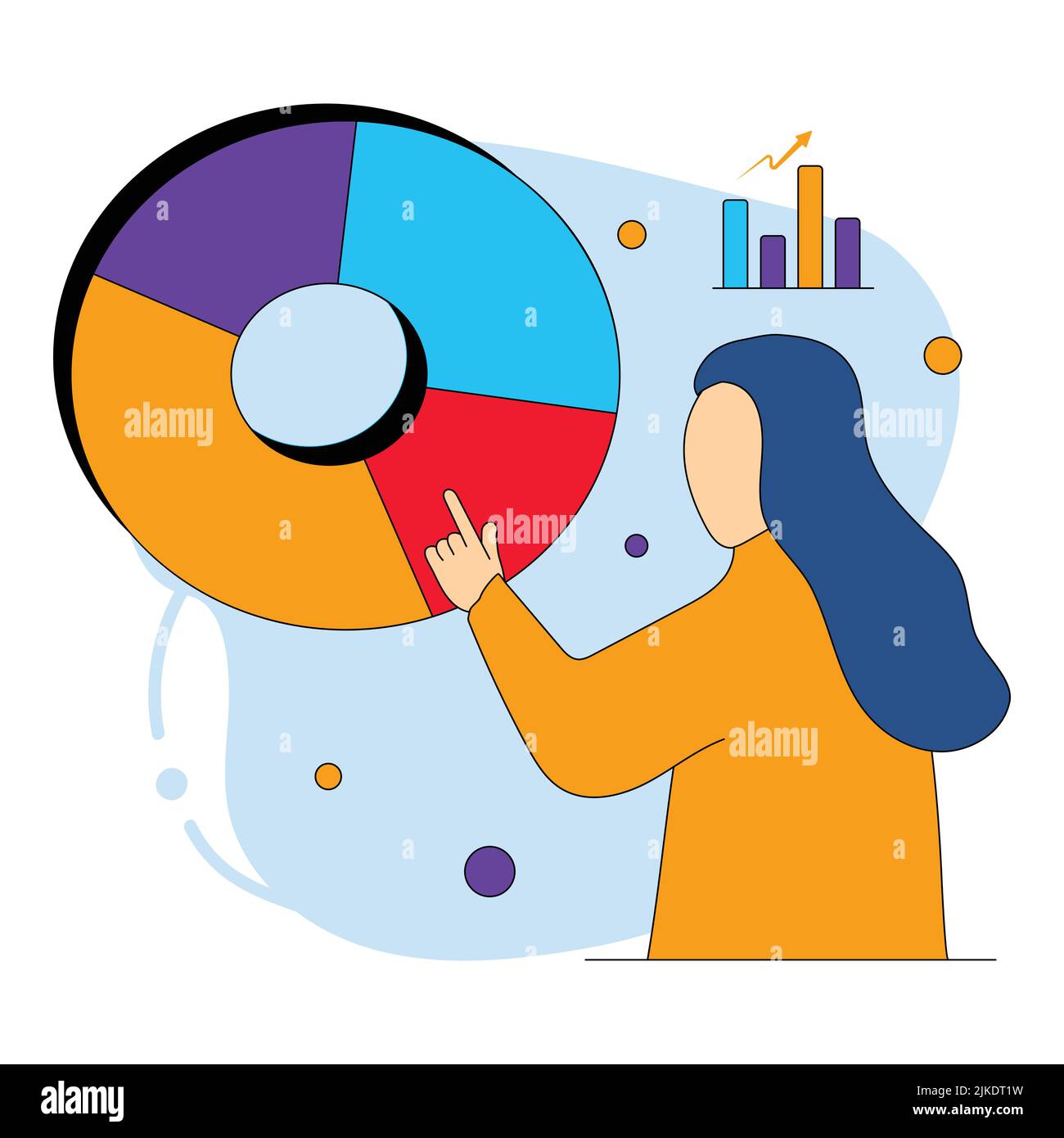 alamy
alamy
alamy
alamy

alamy
Image ID: 2JKDT1W
www.alamy.com