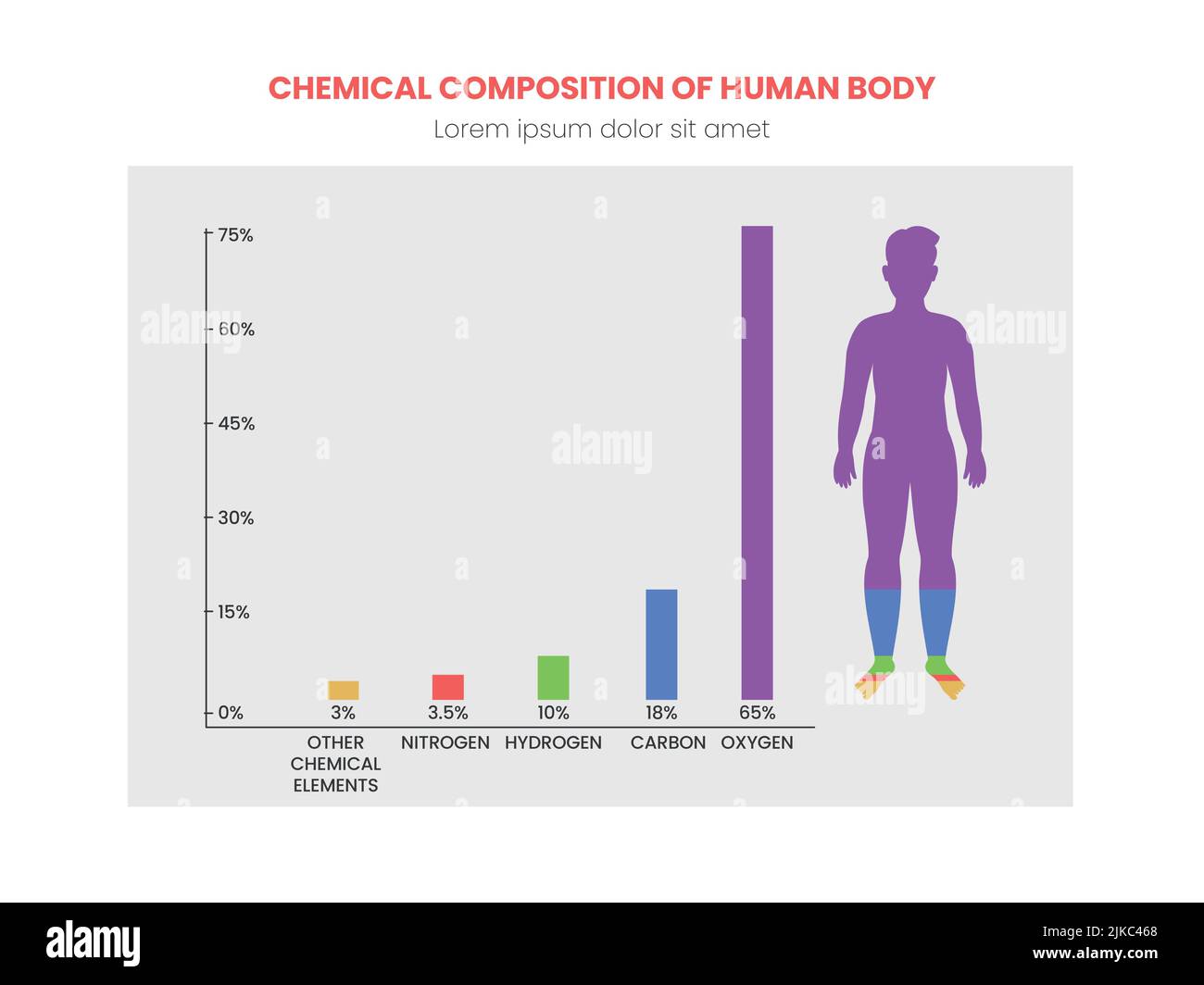 CHEMICAL COMPOSITION OF HUMAN BODY

Lorem ipsum dolor sit amet

75%
60%
45%
30%
15%
0%

3%
3.5%
10%
18%
65%

OTHER CHEMICAL ELEMENTS
NITROGEN
HYDROGEN
CARBON
OXYGEN

alamy
alamy
alamy
alamy

alamy

Image ID: 2JKC468
www.alamy.com