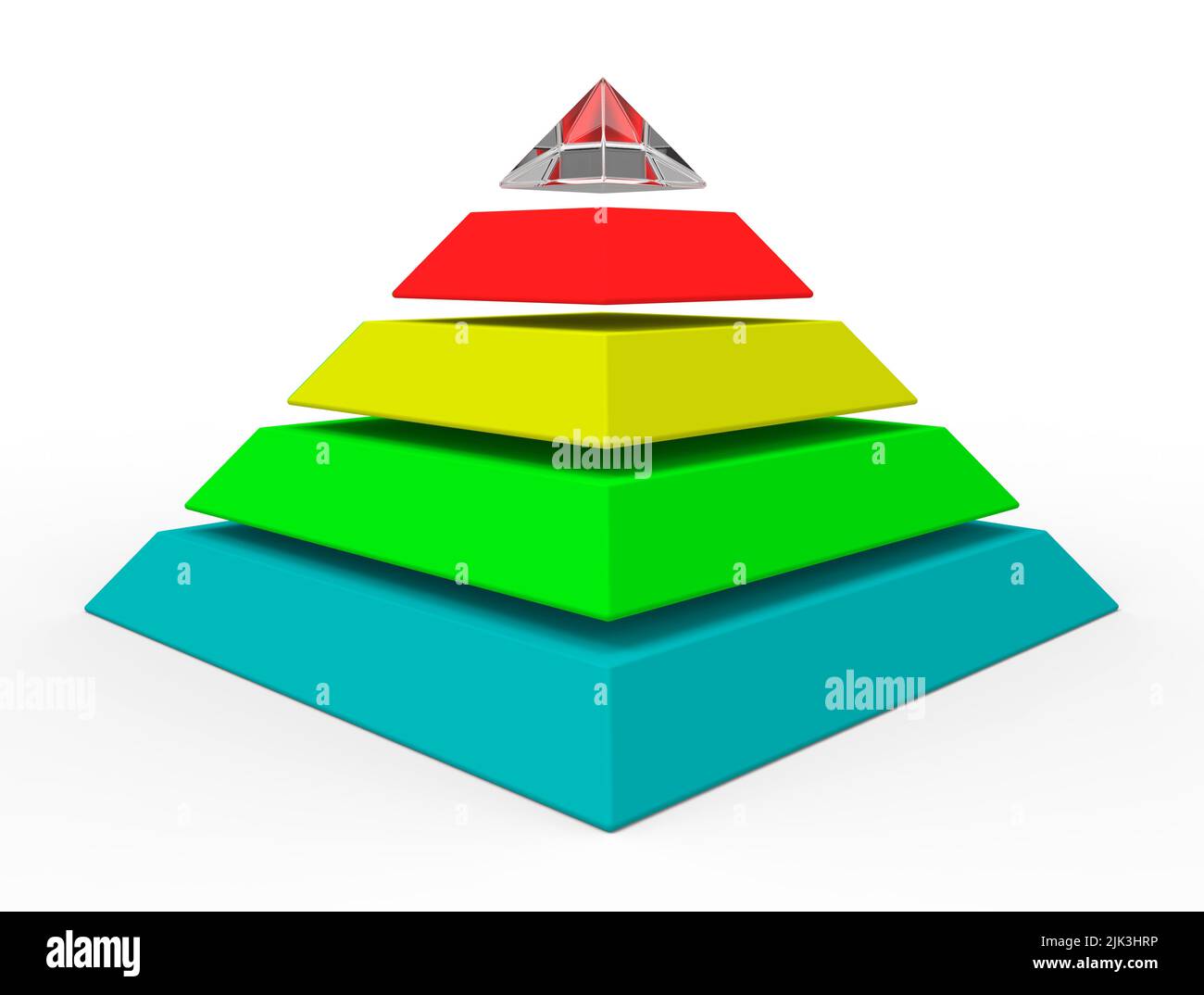 alamy

alamy

alamy

alamy

Image ID: 2JK3HRP
www.alamy.com