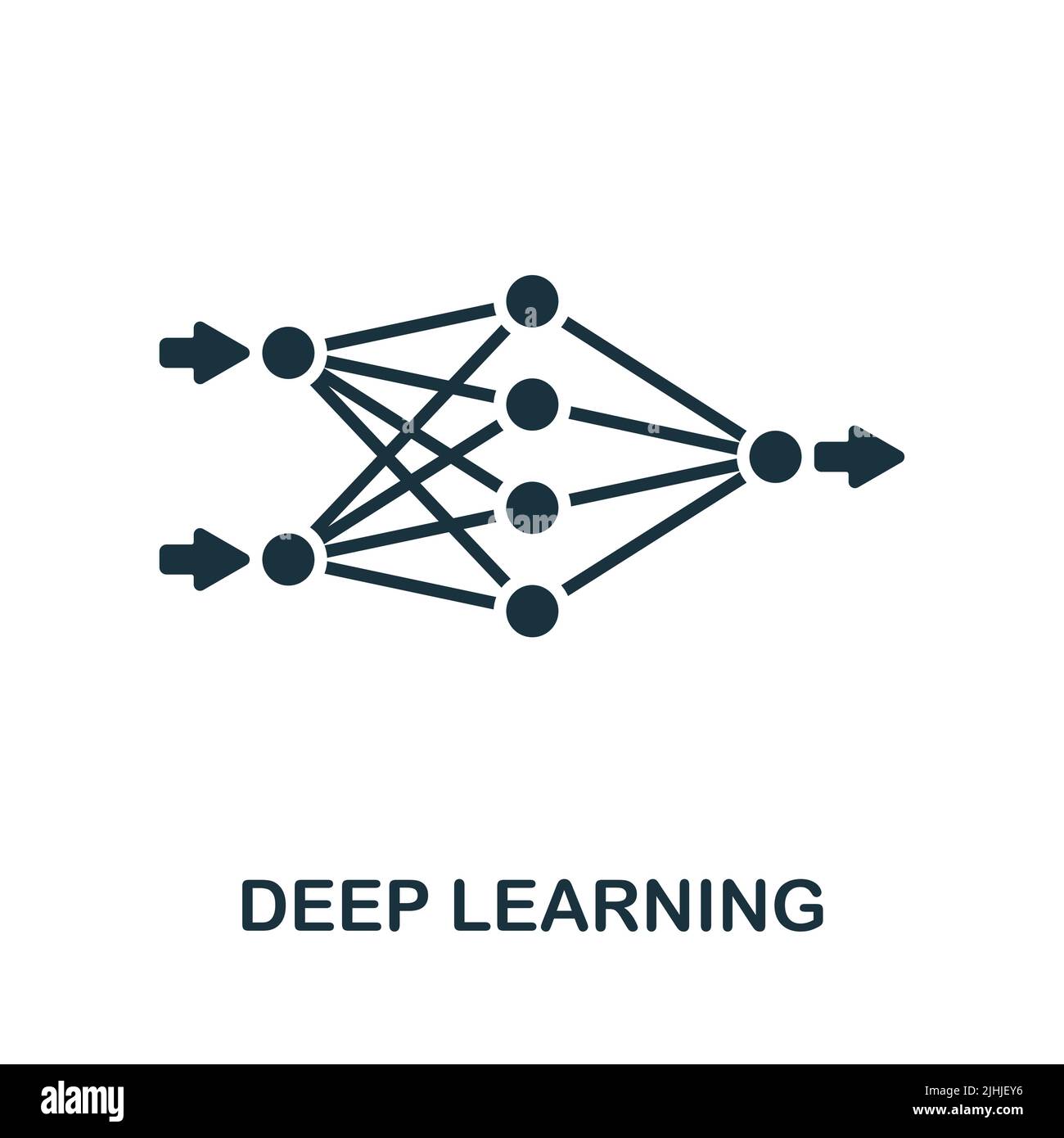 DEEP LEARNING

alamy

Image ID: 2JHJEY6
www.alamy.com