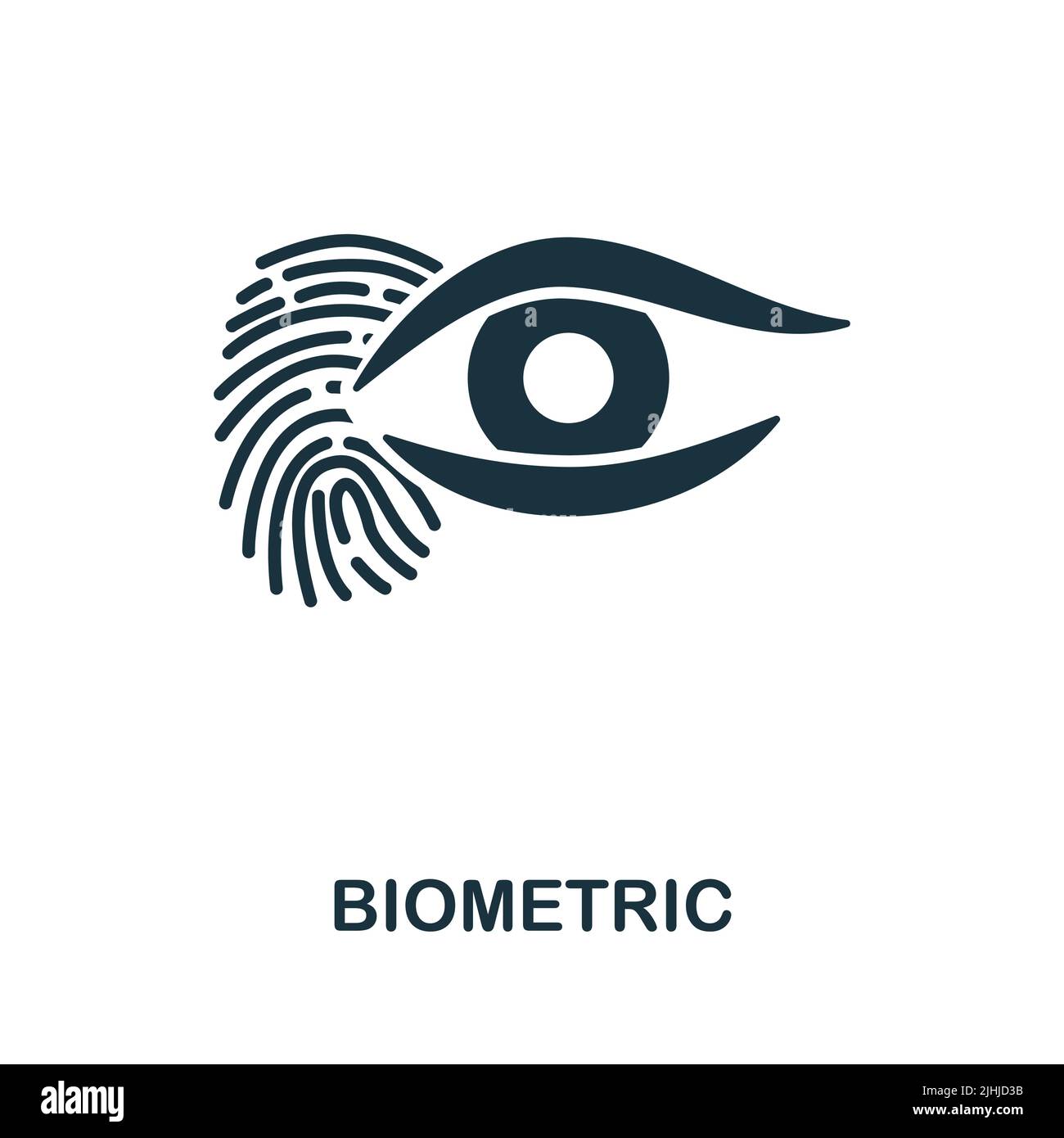 BIOMETRIC

alamy

Image ID: 2JHJD3B
www.alamy.com