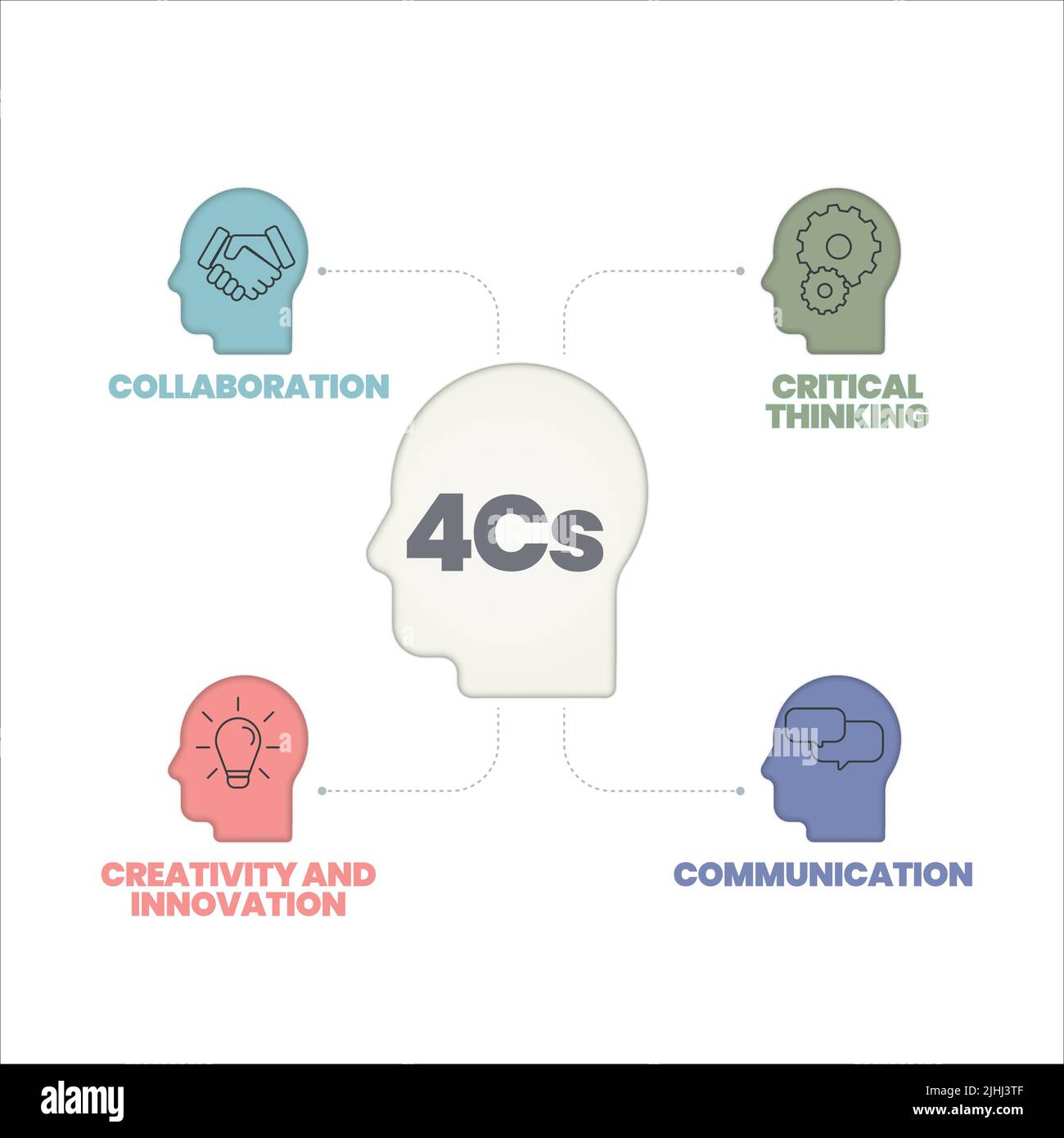 COLLABORATION

CRITICAL THINKING

4Cs

CREATIVITY AND INNOVATION

COMMUNICATION

alamy

Image ID: 2JHJ3TF
www.alamy.com