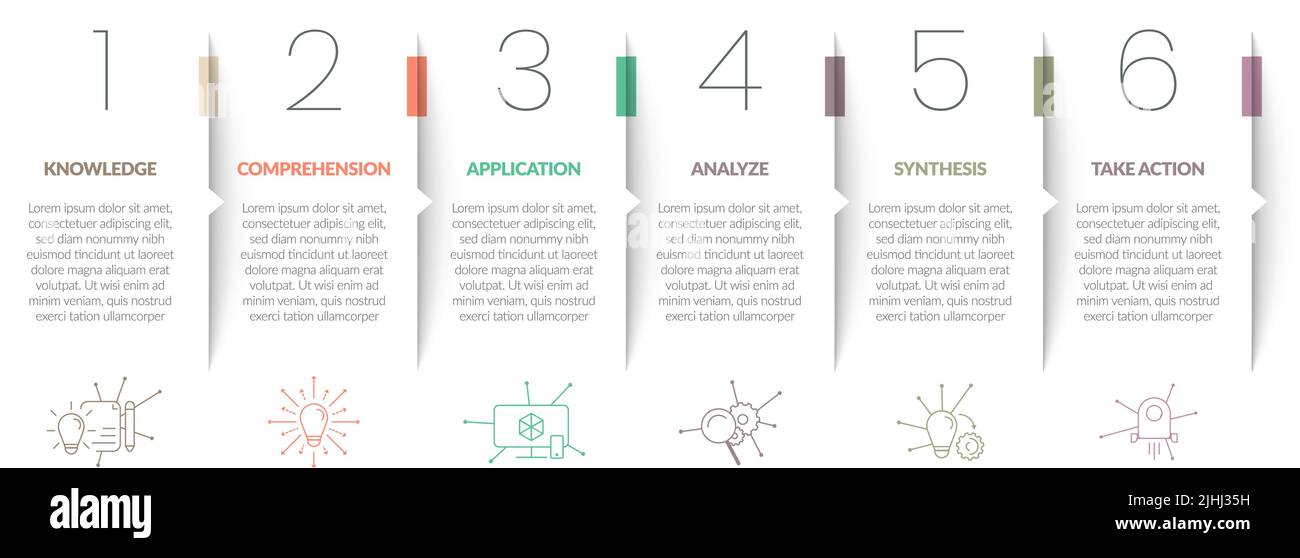 1

KNOWLEDGE

Lorem ipsum dolor sit amet, consectetuer adipiscing elit, sed diam nonummy nibh euismod tincidunt ut laoreet dolore magna aliquam erat volutpat. Ut wisi enim ad minim veniam, quis nostrud exerci tation ullamcorper

2

COMPREHENSION

Lorem ipsum dolor sit amet, consectetuer adipiscing elit, sed diam nonummy nibh euismod tincidunt ut laoreet dolore magna aliquam erat volutpat. Ut wisi enim ad minim veniam, quis nostrud exerci tation ullamcorper

3

APPLICATION

Lorem ipsum dolor sit amet, consectetuer adipiscing elit, sed diam nonummy nibh euismod tincidunt ut laoreet dolore magna aliquam erat volutpat. Ut wisi enim ad minim veniam, quis nostrud exerci tation ullamcorper

4

ANALYZE

Lorem ipsum dolor sit amet, consectetuer adipiscing elit, sed diam nonummy nibh euismod tincidunt ut laoreet dolore magna aliquam erat volutpat. Ut wisi enim ad minim veniam, quis nostrud exerci tation ullamcorper

5

SYNTHESIS

Lorem ipsum dolor sit amet, consectetuer adipiscing elit, sed diam nonummy nibh euismod tincidunt ut laoreet dolore magna aliquam erat volutpat. Ut wisi enim ad minim veniam, quis nostrud exerci tation ullamcorper

6

TAKE ACTION

Lorem ipsum dolor sit amet, consectetuer adipiscing elit, sed diam nonummy nibh euismod tincidunt ut laoreet dolore magna aliquam erat volutpat. Ut wisi enim ad minim veniam, quis nostrud exerci tation ullamcorper

alamy

Image ID: 2JHJ35H
www.alamy.com