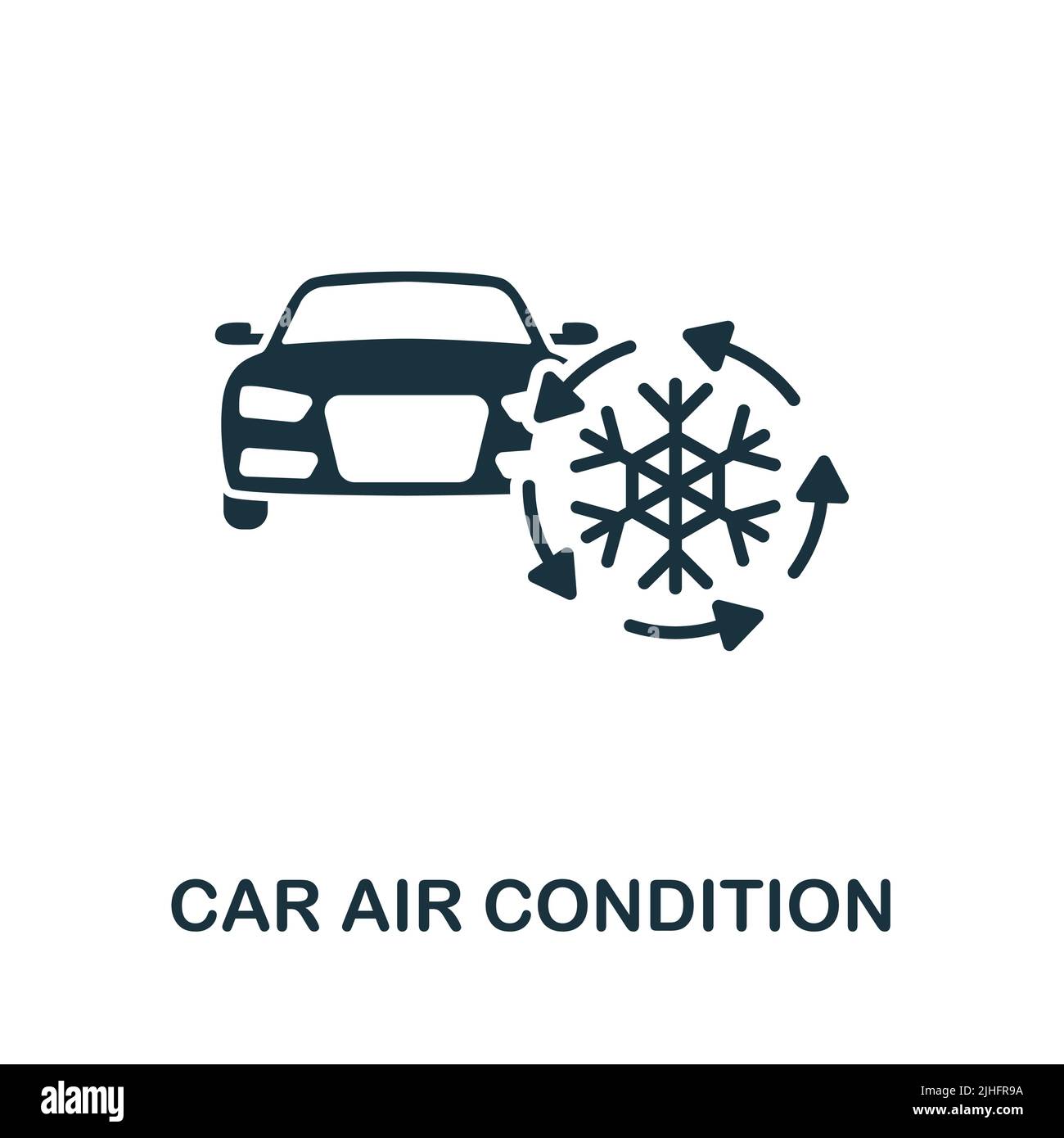 CAR AIR CONDITION

alamy

Image ID: 2JHFR9A
www.alamy.com