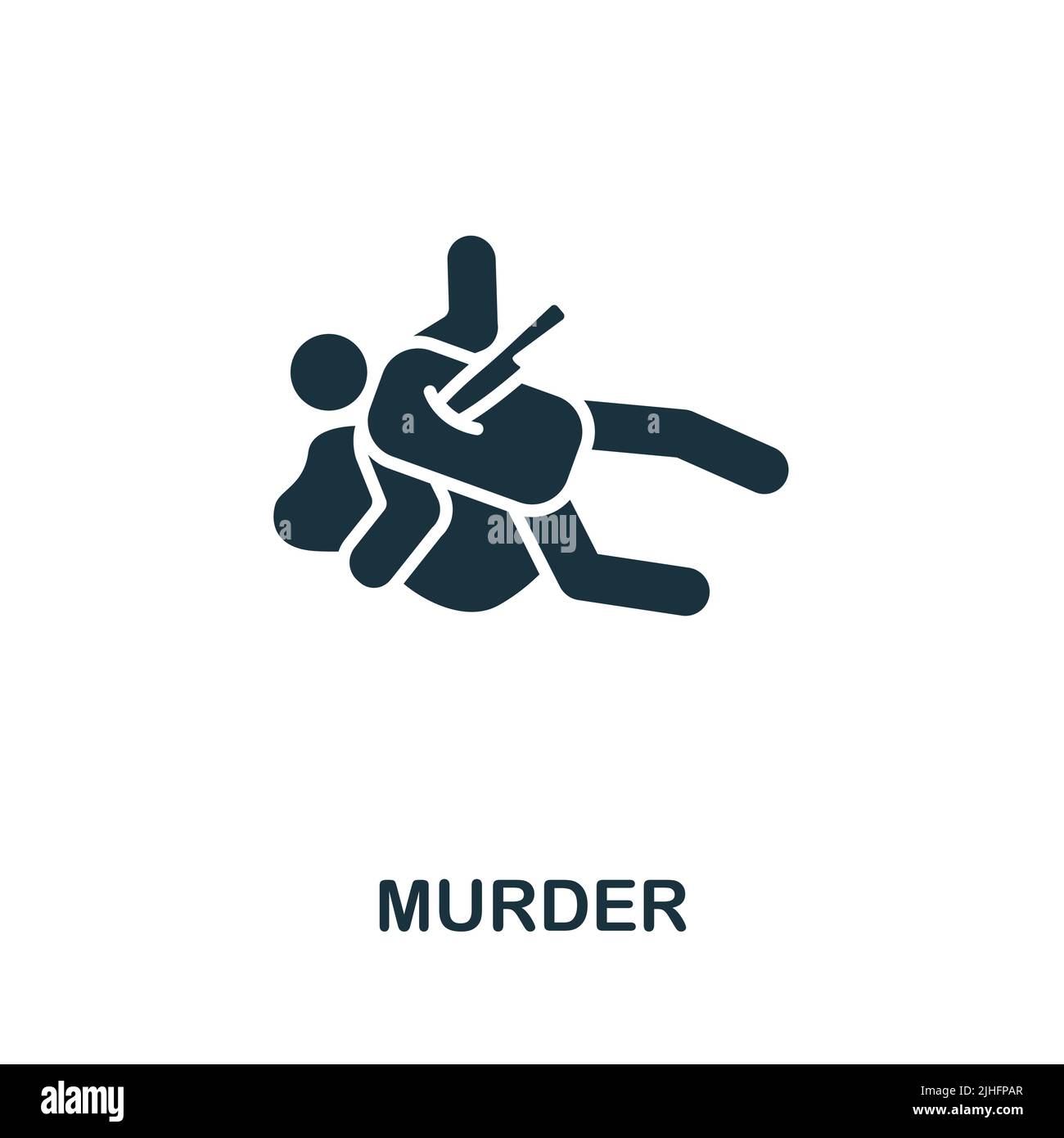 a a

alamy

MURDER

alamy

Image ID: 2JHFPAR
www.alamy.com