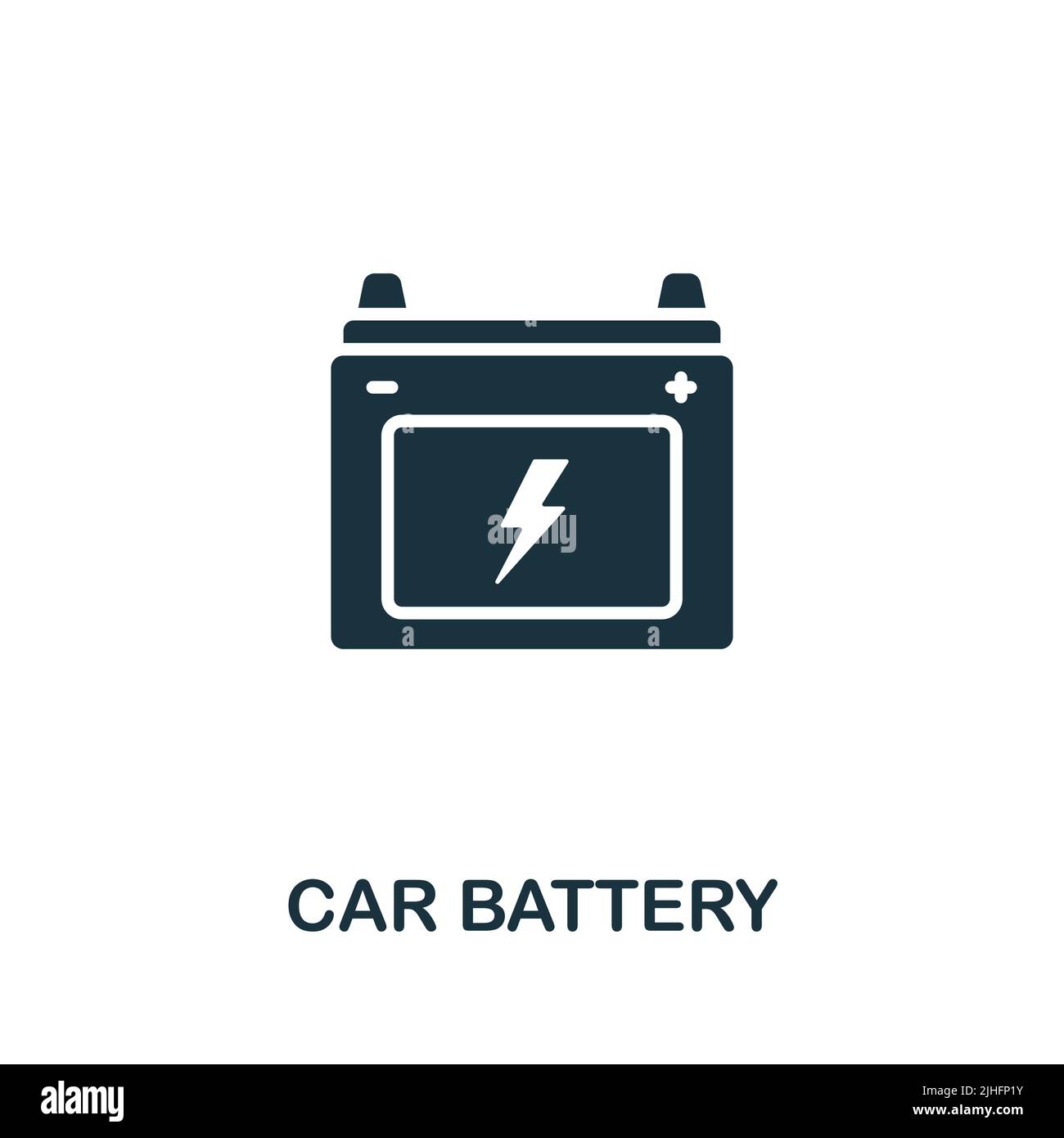 alamy

CAR BATTERY

alamy

Image ID: 2JHFP1Y
www.alamy.com