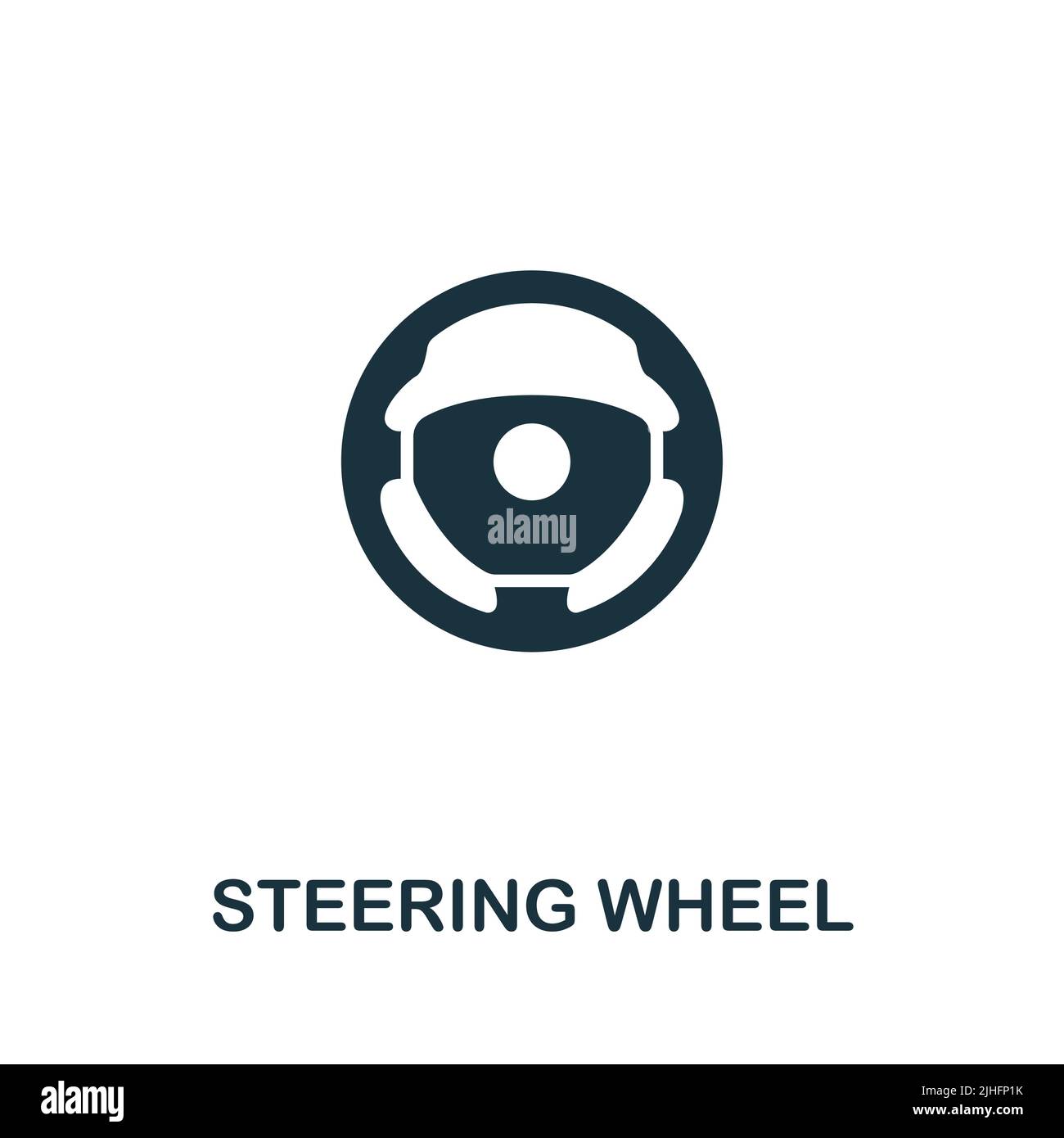 alamy

STEERING WHEEL

alamy

Image ID: 2JHFP1K
www.alamy.com