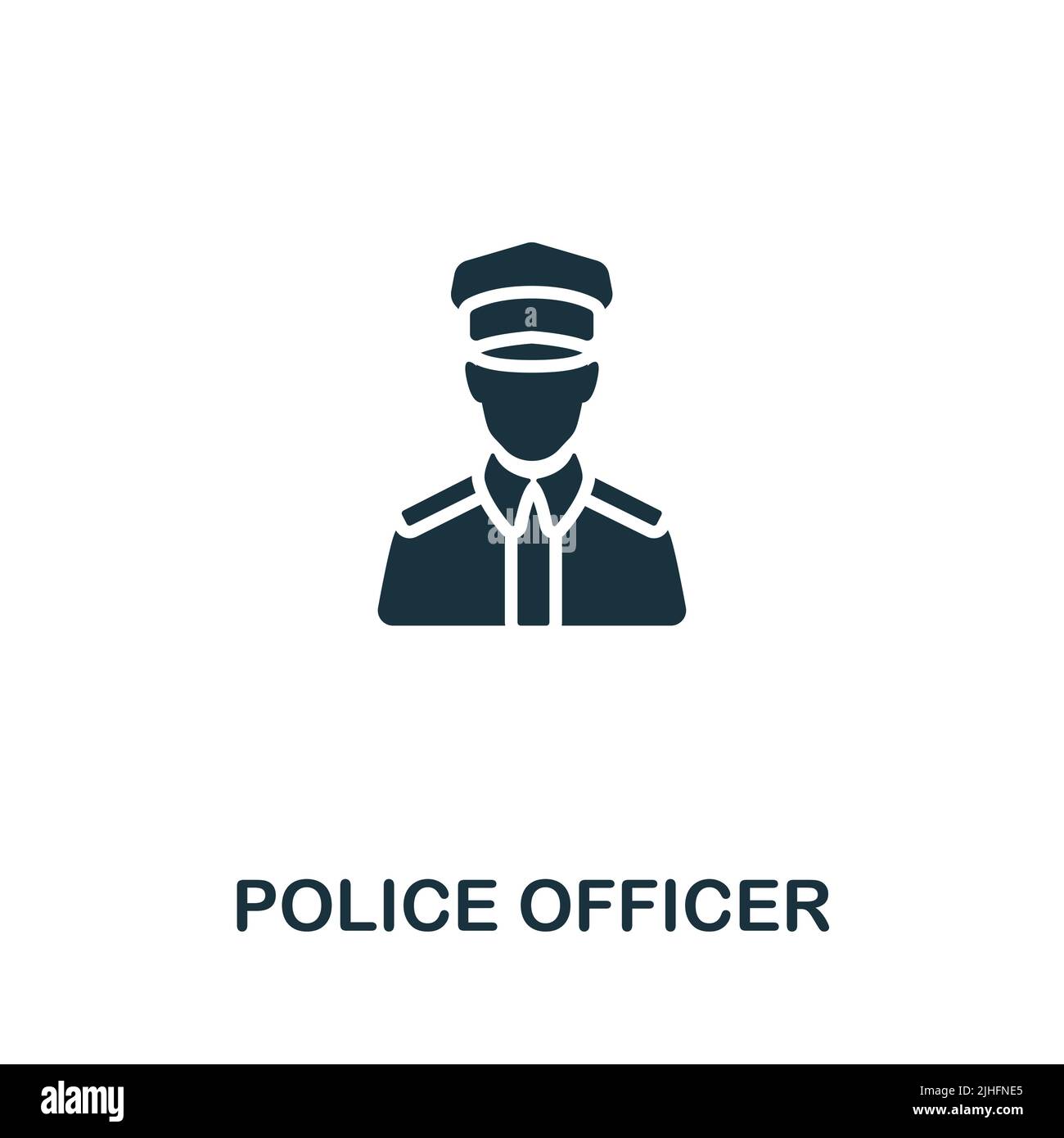 a

alamy

POLICE OFFICER

alamy

Image ID: 2JHFNE5
www.alamy.com