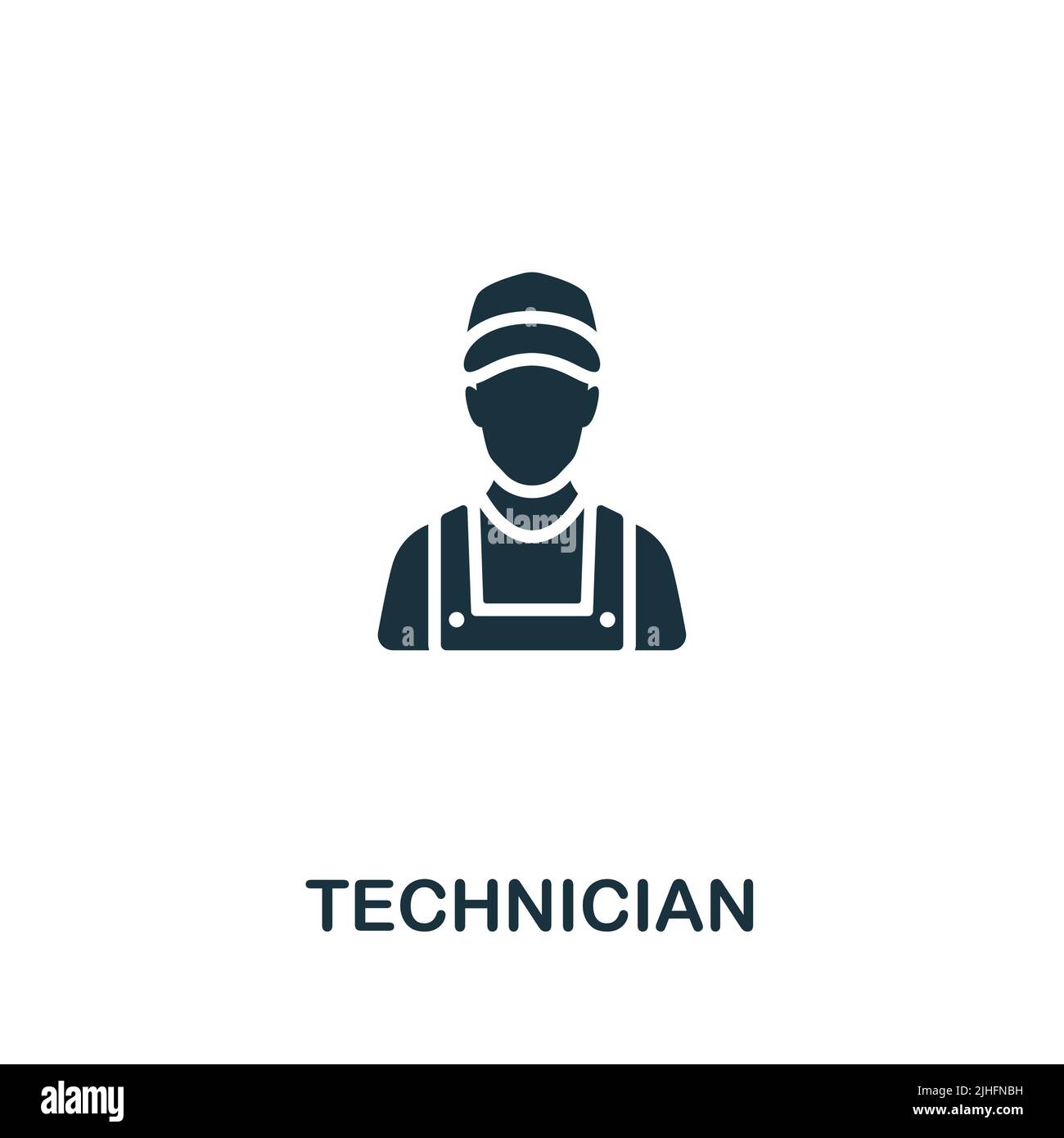 alamy

TECHNICIAN

alamy

Image ID: 2JHFNBH
www.alamy.com