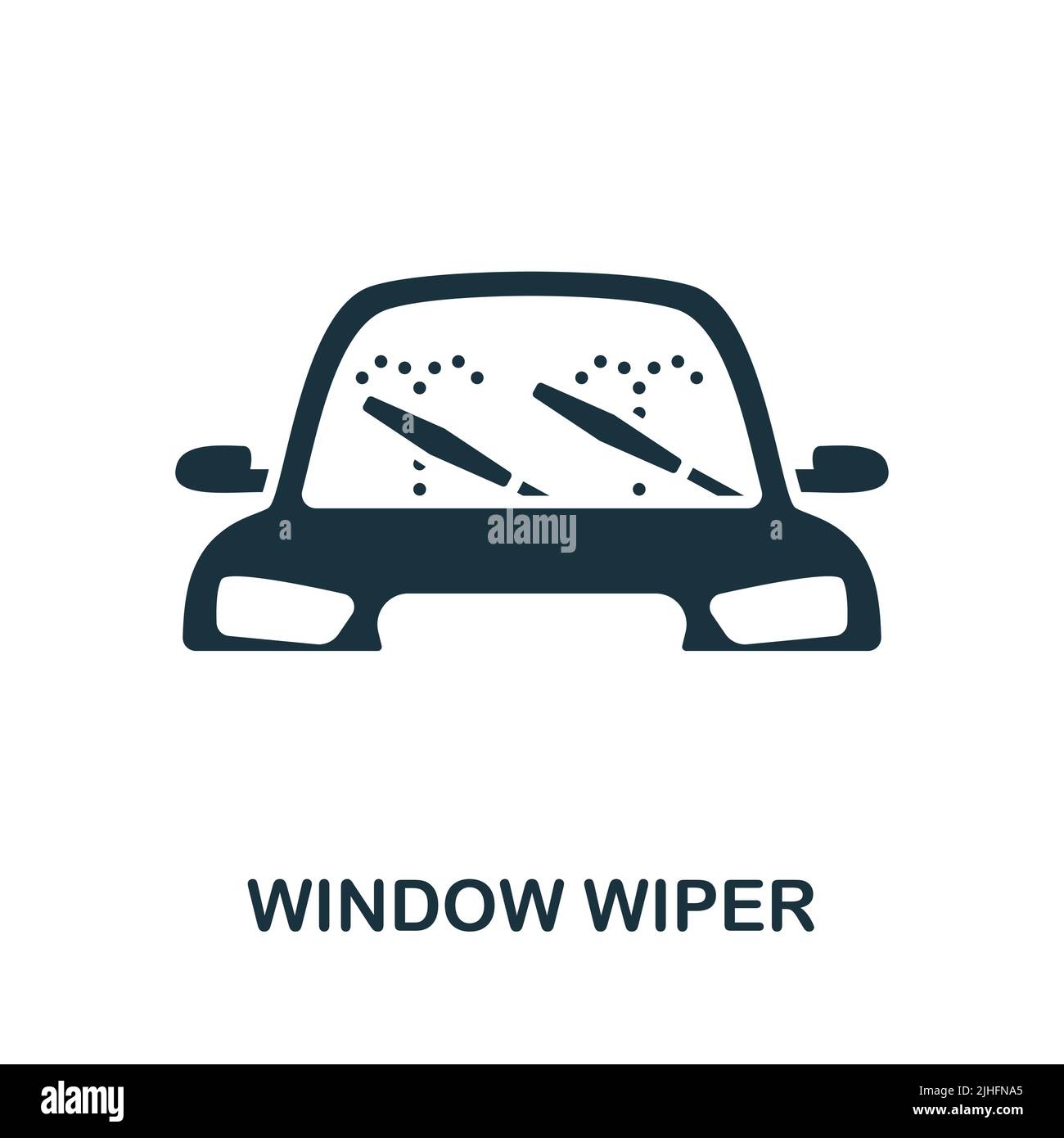 a
alamy
a

WINDOW WIPER

alamy
Image ID: 2JHFNA5
www.alamy.com