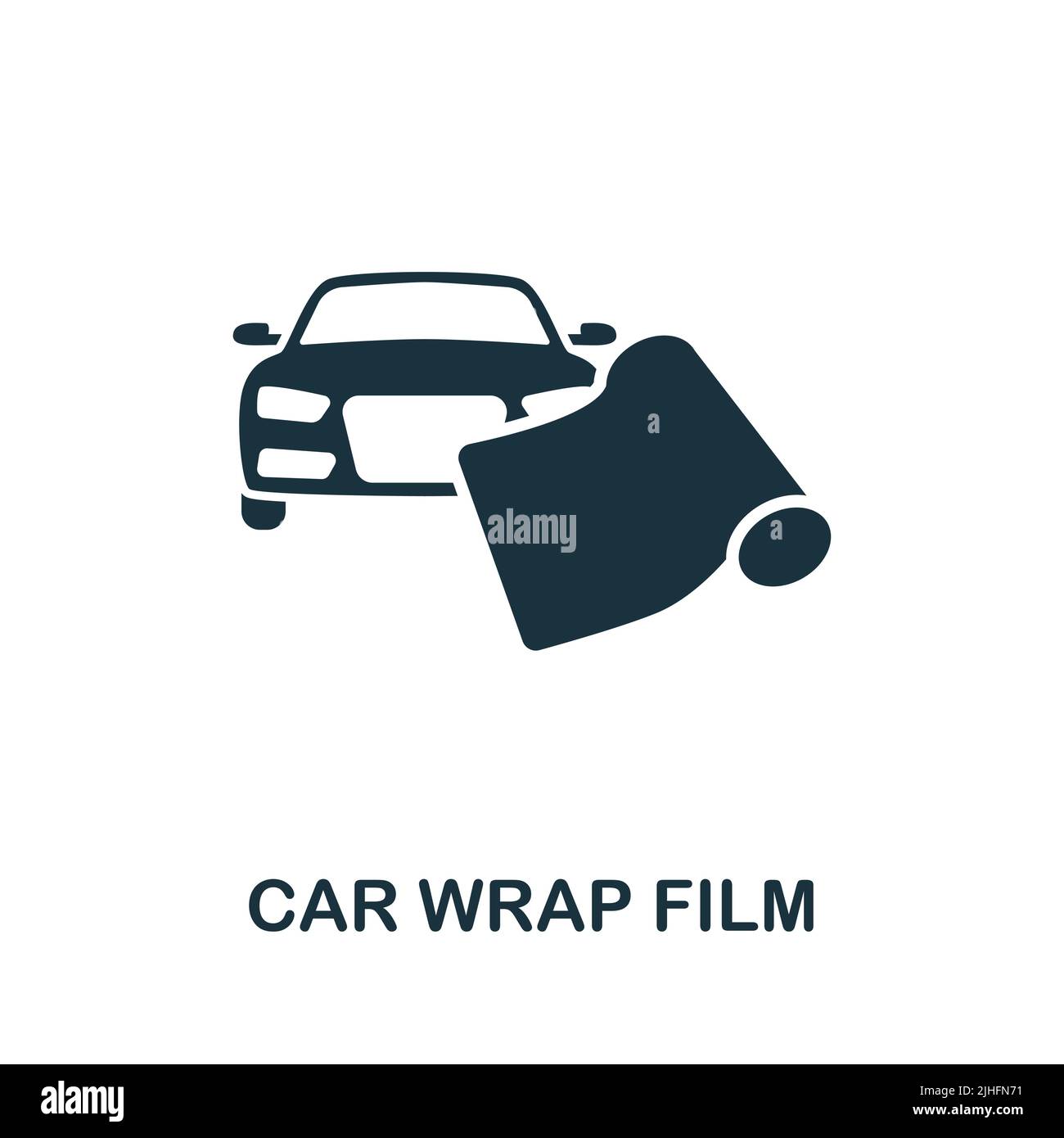 a

alamy

a

CAR WRAP FILM

alamy

Image ID: 2JHFN71
www.alamy.com