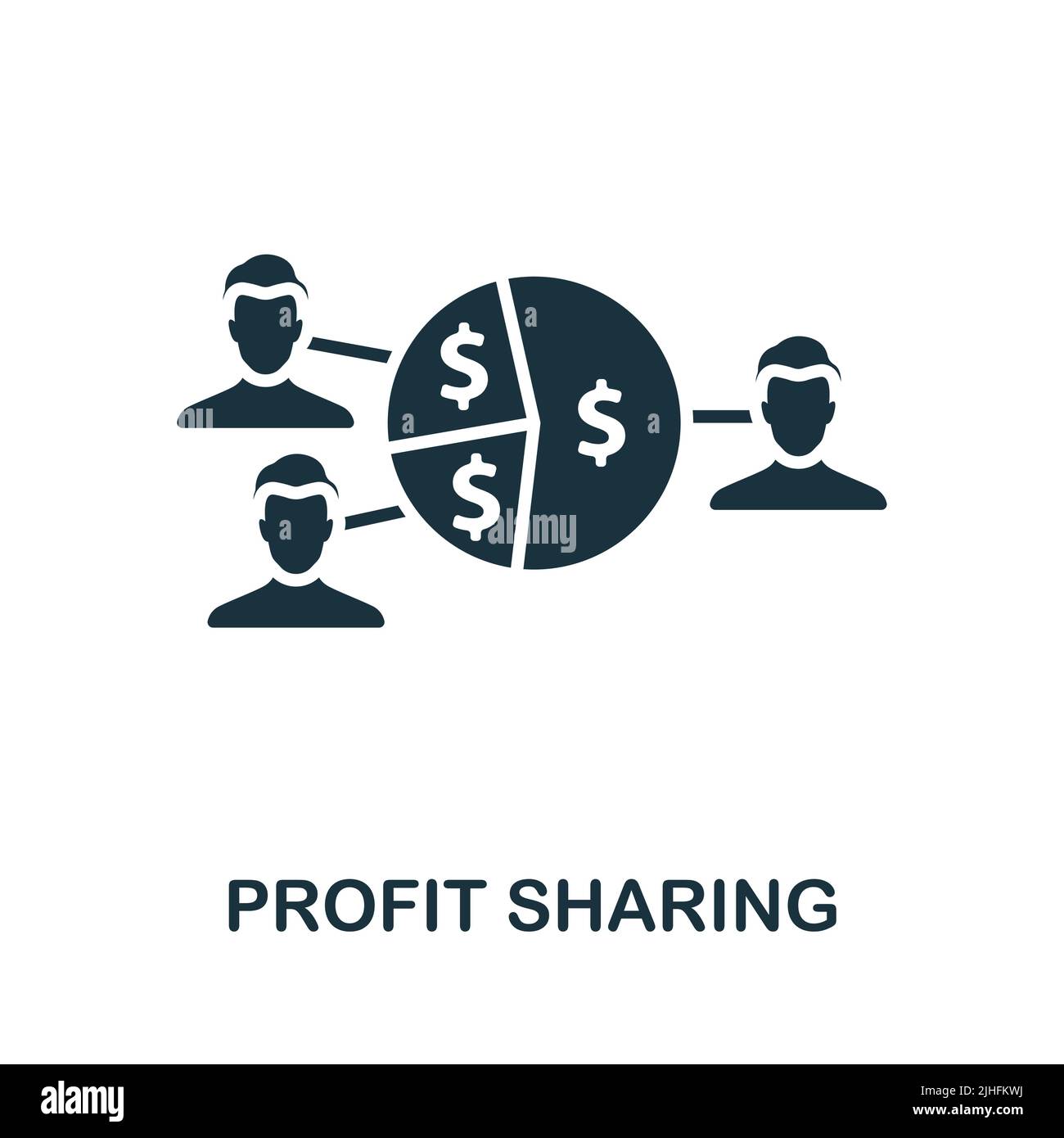 $
$
$
alamy

PROFIT SHARING

alamy
Image ID: 2JHFKWJ
www.alamy.com