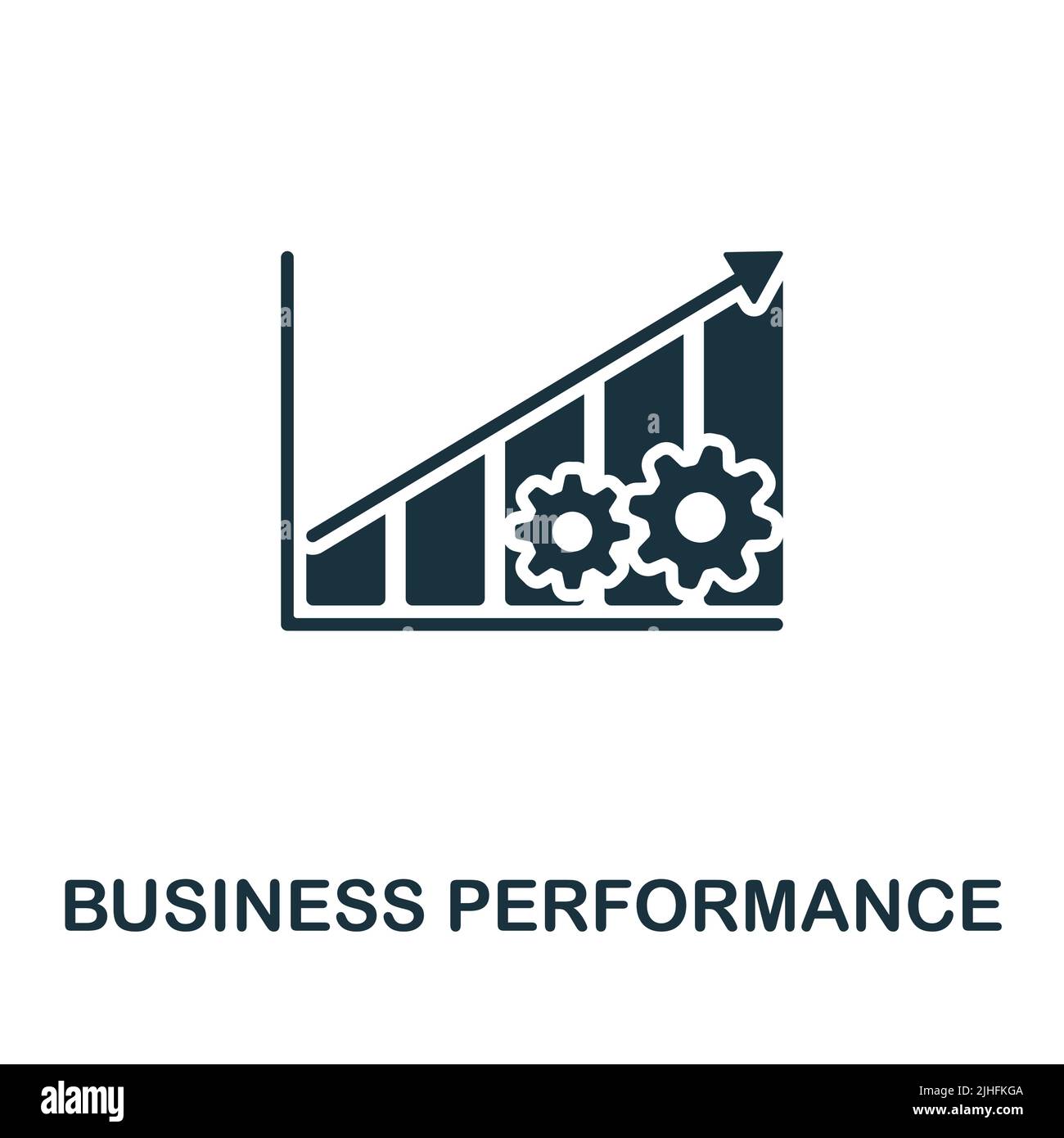 BUSINESS PERFORMANCE

alamy

Image ID: 2JHFKGA
www.alamy.com