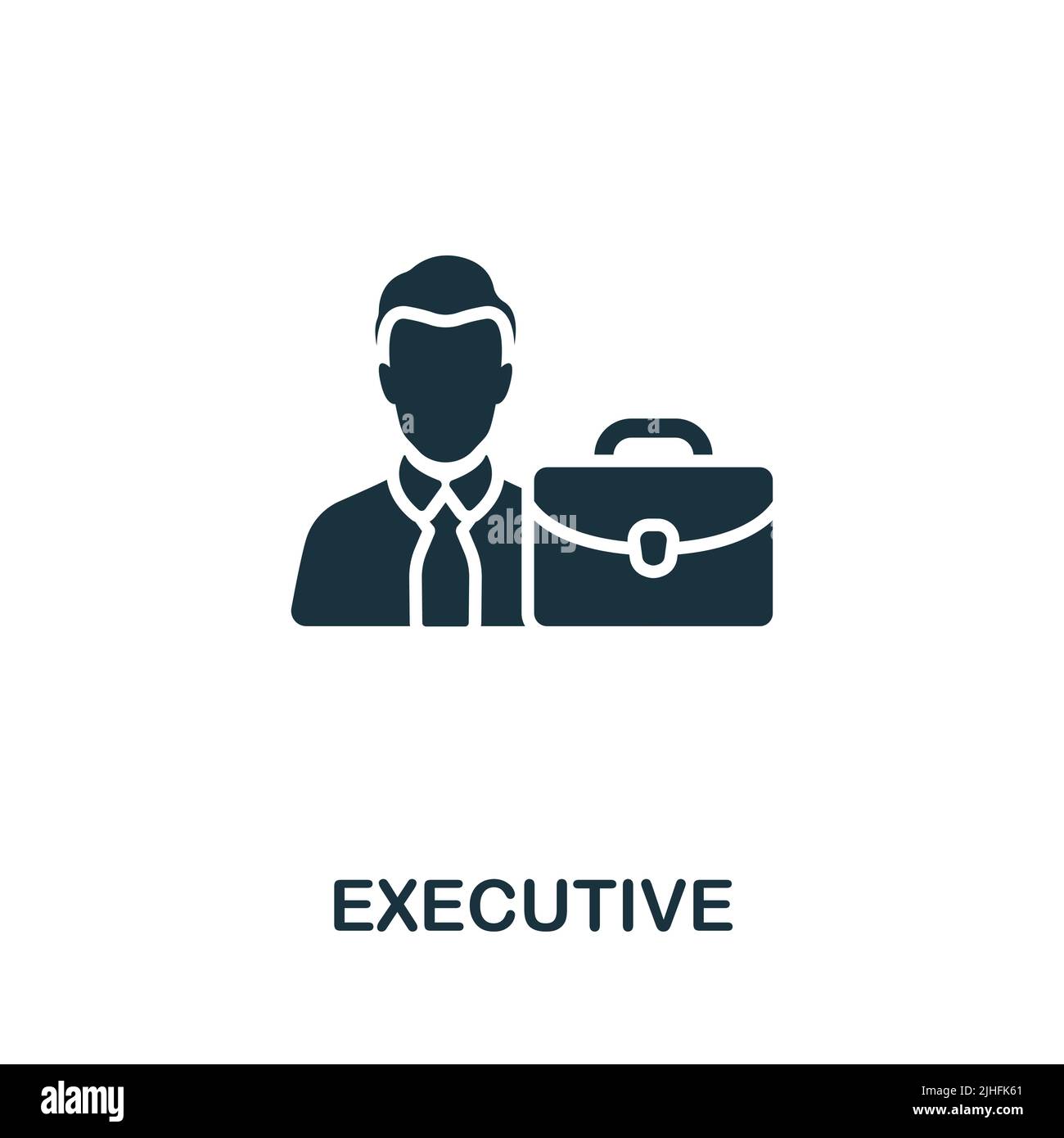 alamy

EXECUTIVE

alamy

Image ID: 2JHFK61
www.alamy.com