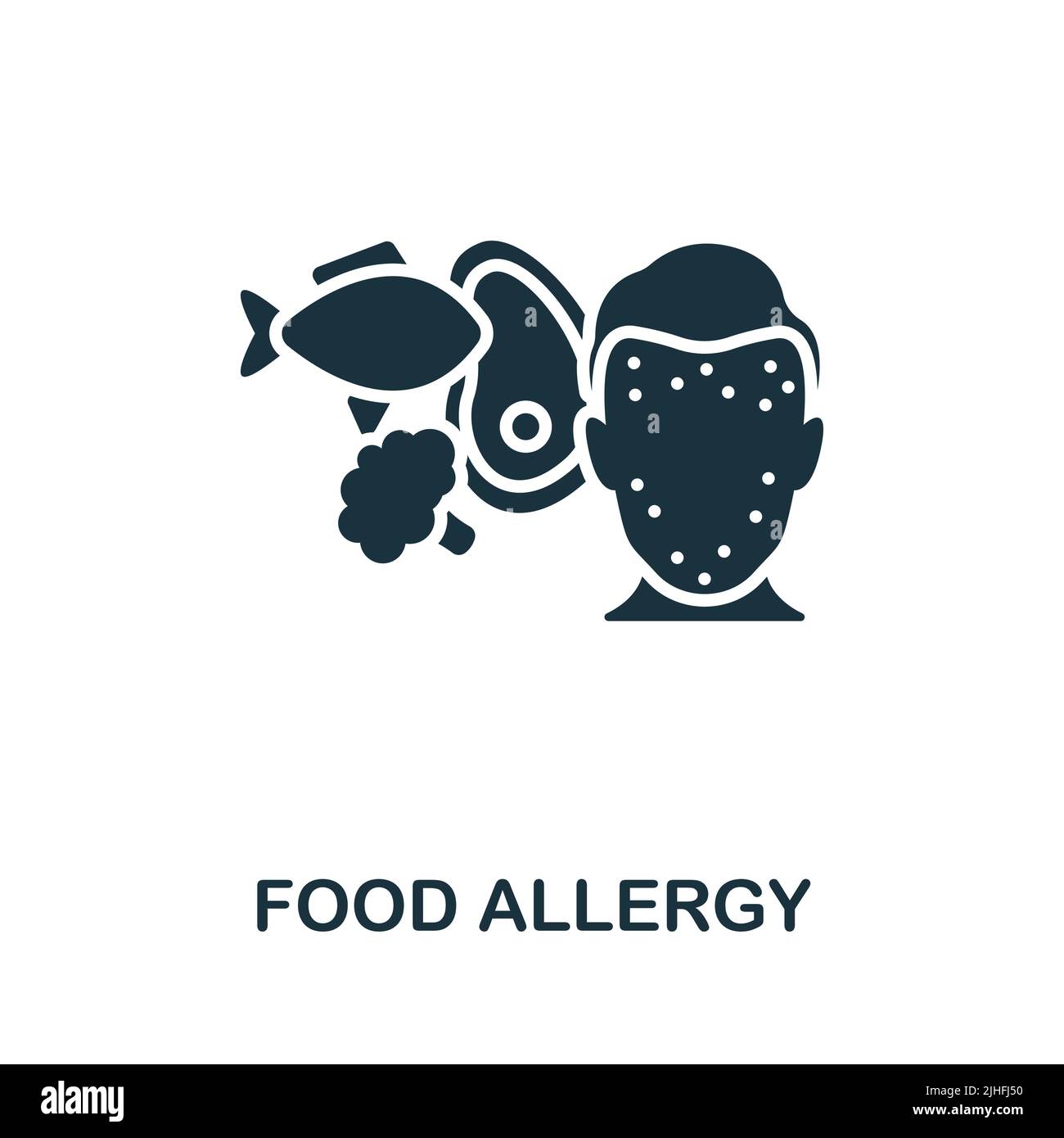 FOOD ALLERGY

alamy

Image ID: 2JHFJ50
www.alamy.com