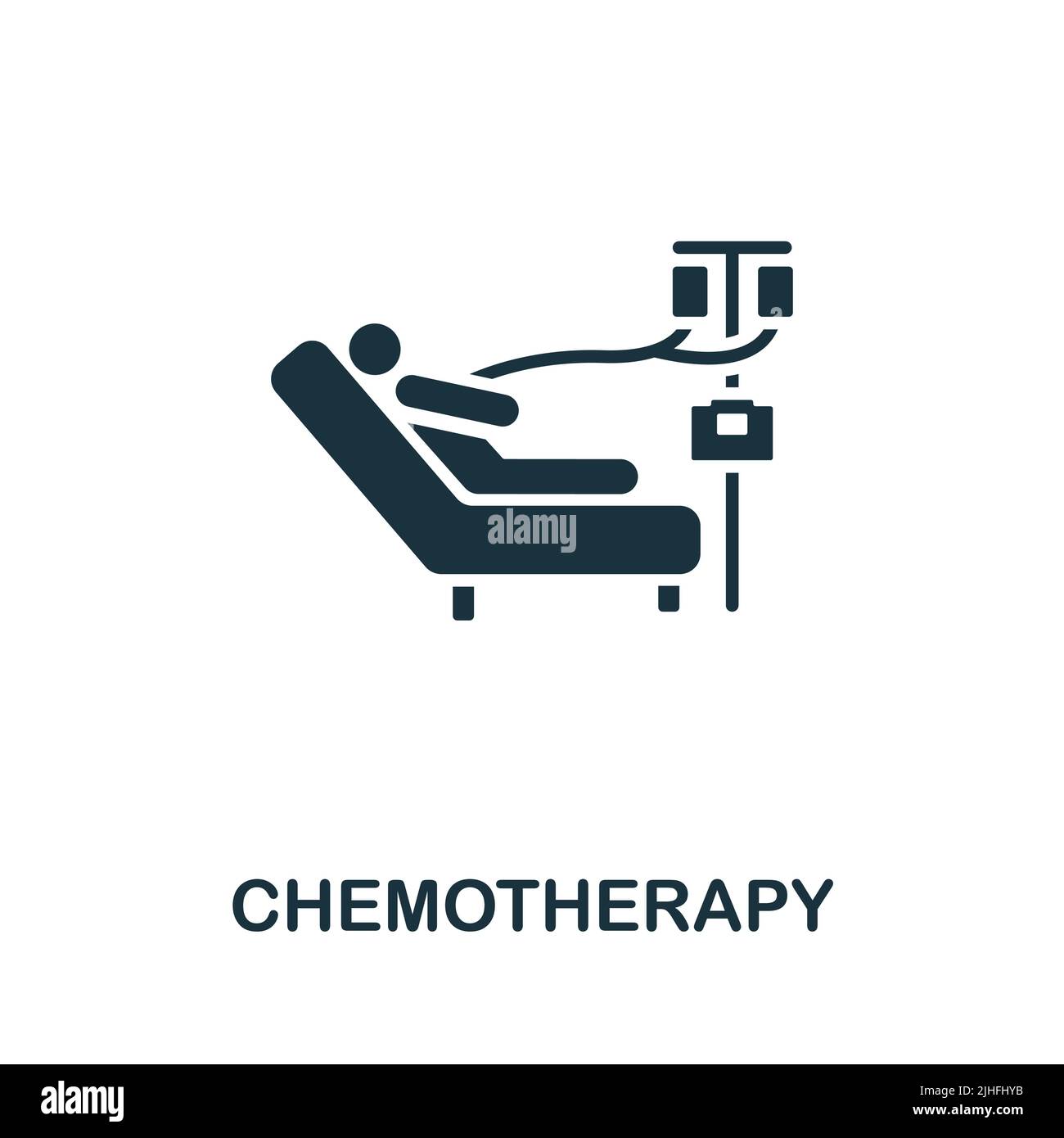 alamy

CHEMOTHERAPY

alamy

Image ID: 2JHFHYB
www.alamy.com