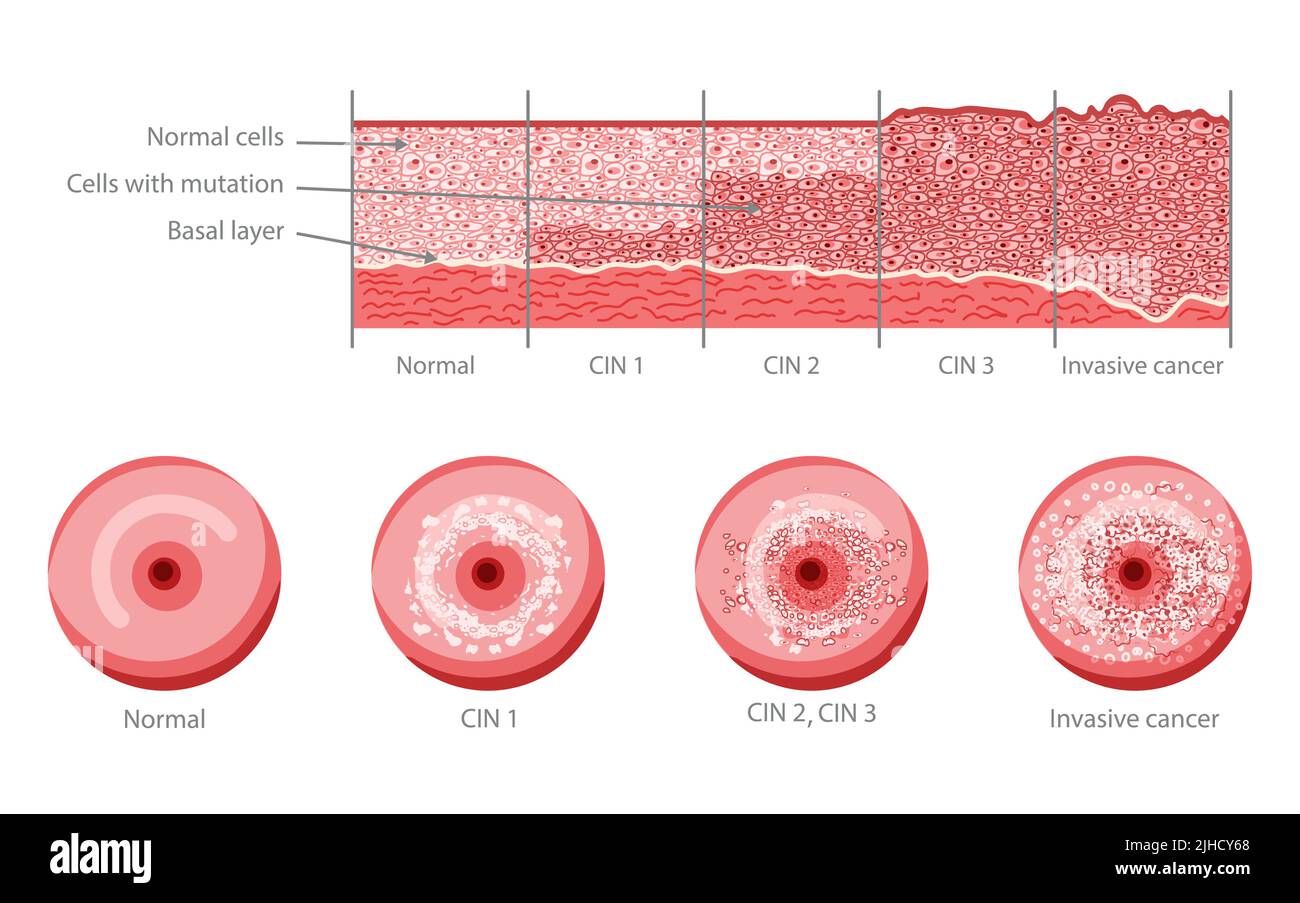 Normal cells
Cells with mutation
Basal layer

Normal
CIN 1
CIN 2
CIN 3
Invasive cancer

Normal
CIN 1
CIN 2, CIN 3
Invasive cancer

alamy
Image ID: 2JHCY68
www.alamy.com