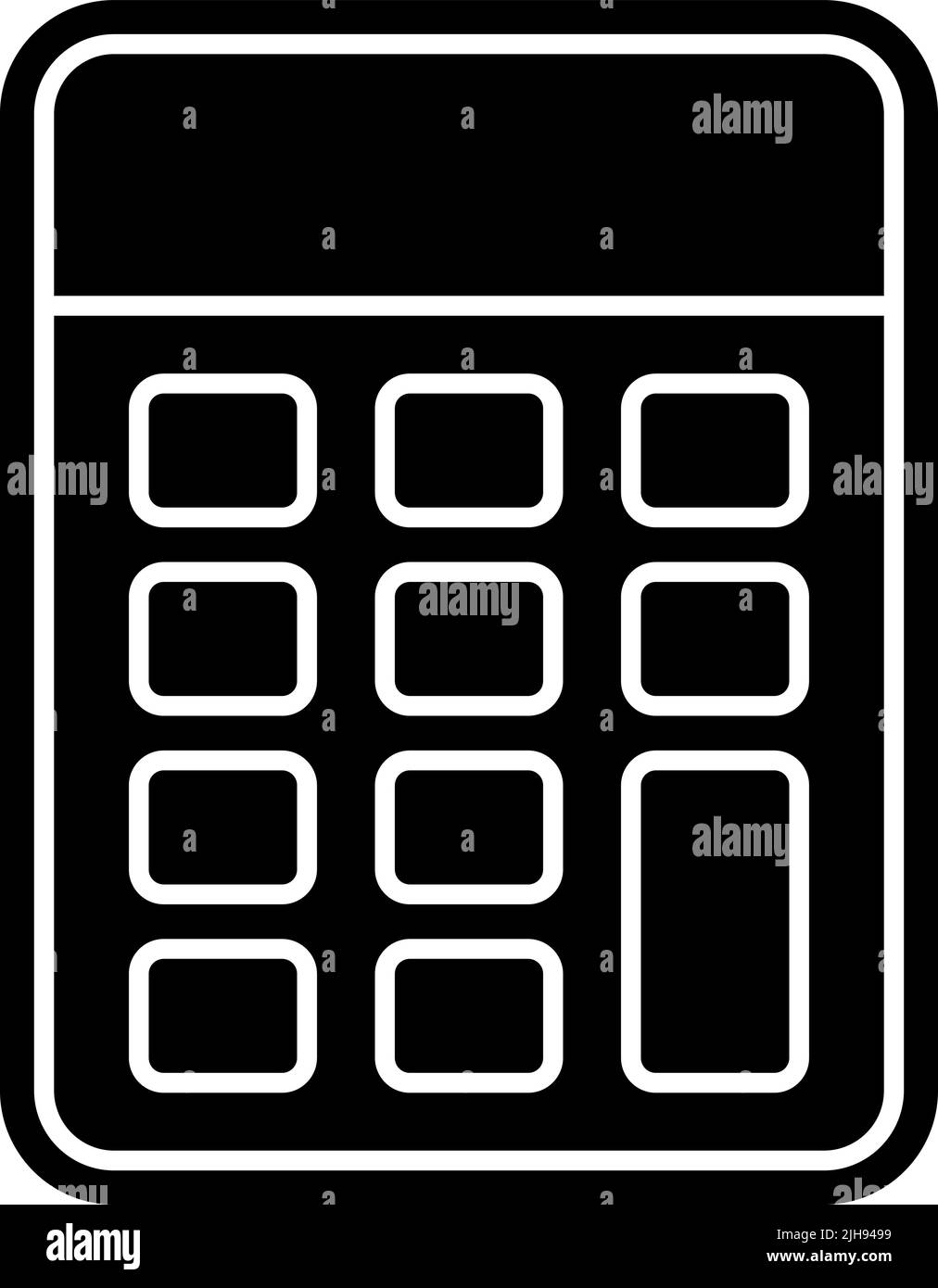 alamy
alamy
alamy
alamy
alamy
alamy
Image ID: 2JH9499
www.alamy.com