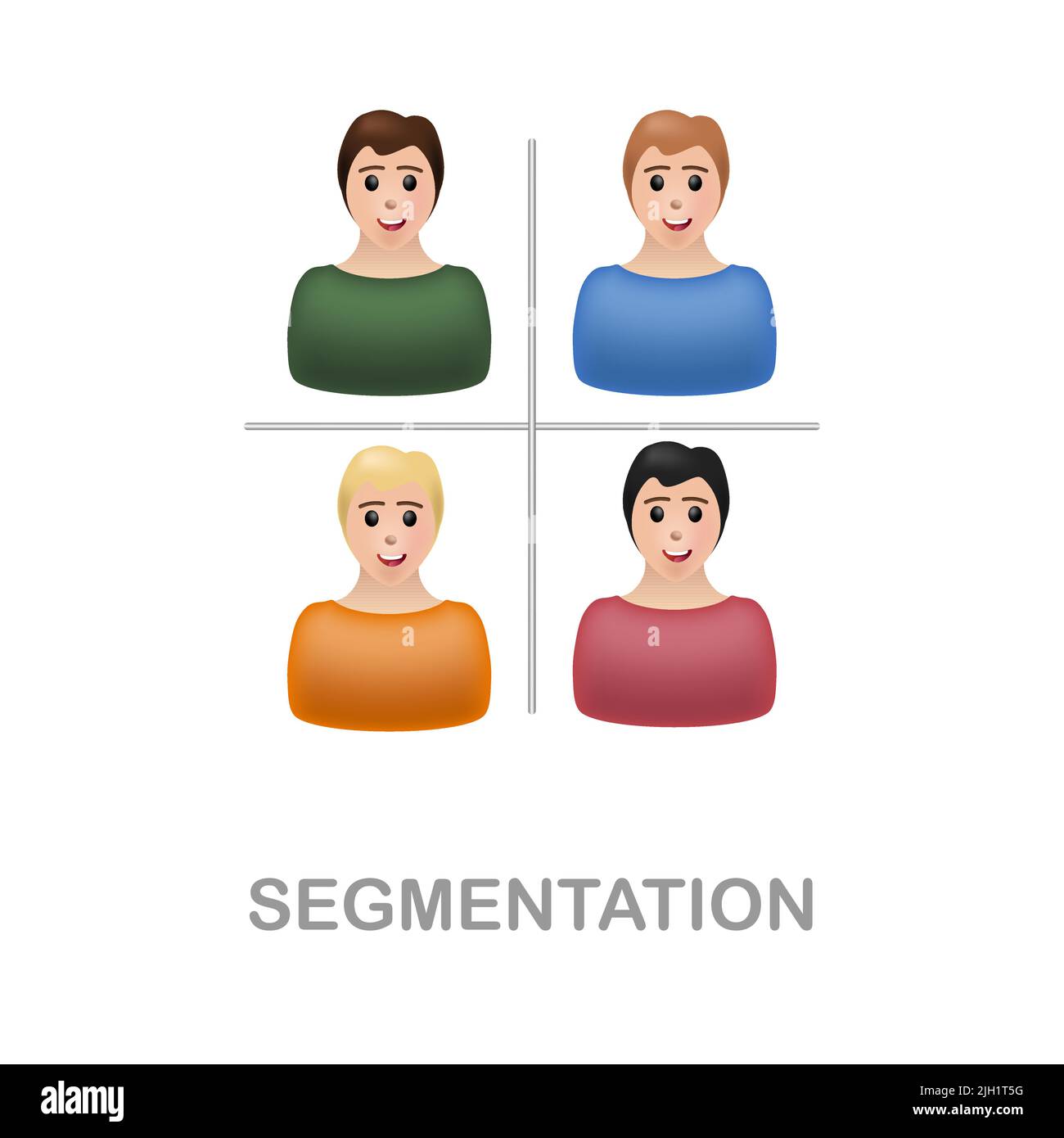 SEGMENTATION

alamy

Image ID: 2JH1T5G
www.alamy.com