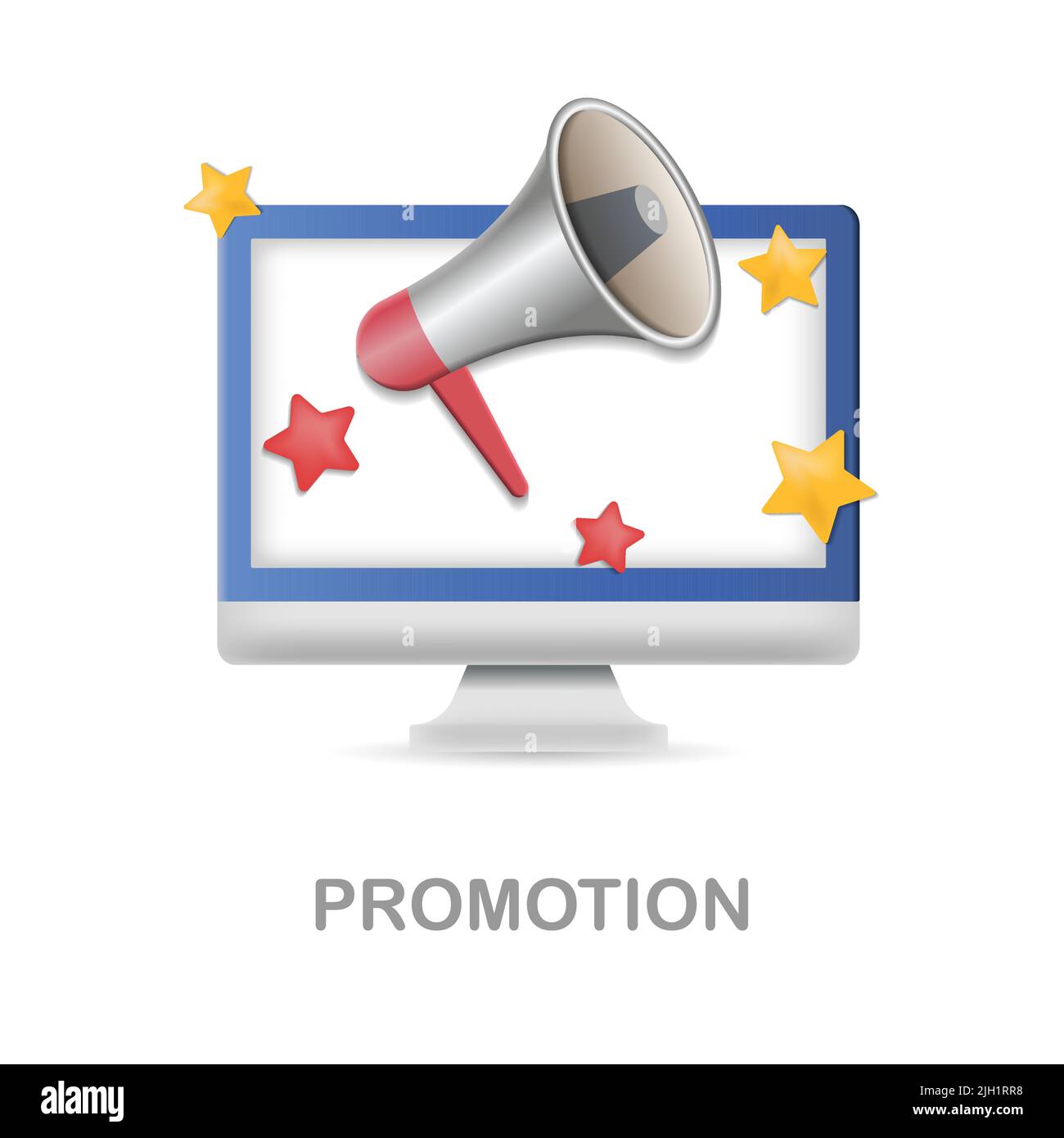 PROMOTION

alamy

Image ID: 2JH1RR8
www.alamy.com