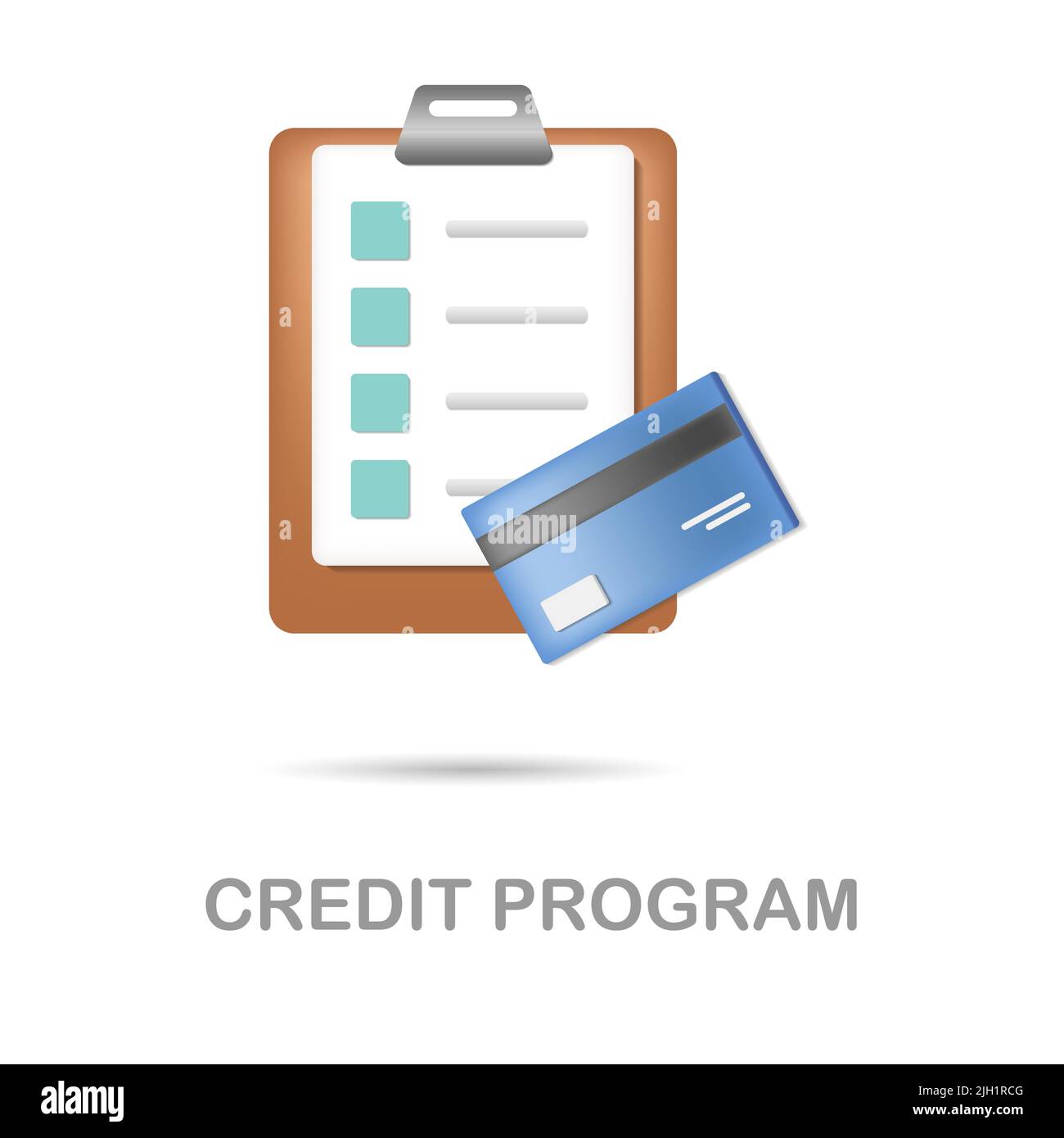 alamy

CREDIT PROGRAM

alamy

Image ID: 2JH1RCG
www.alamy.com