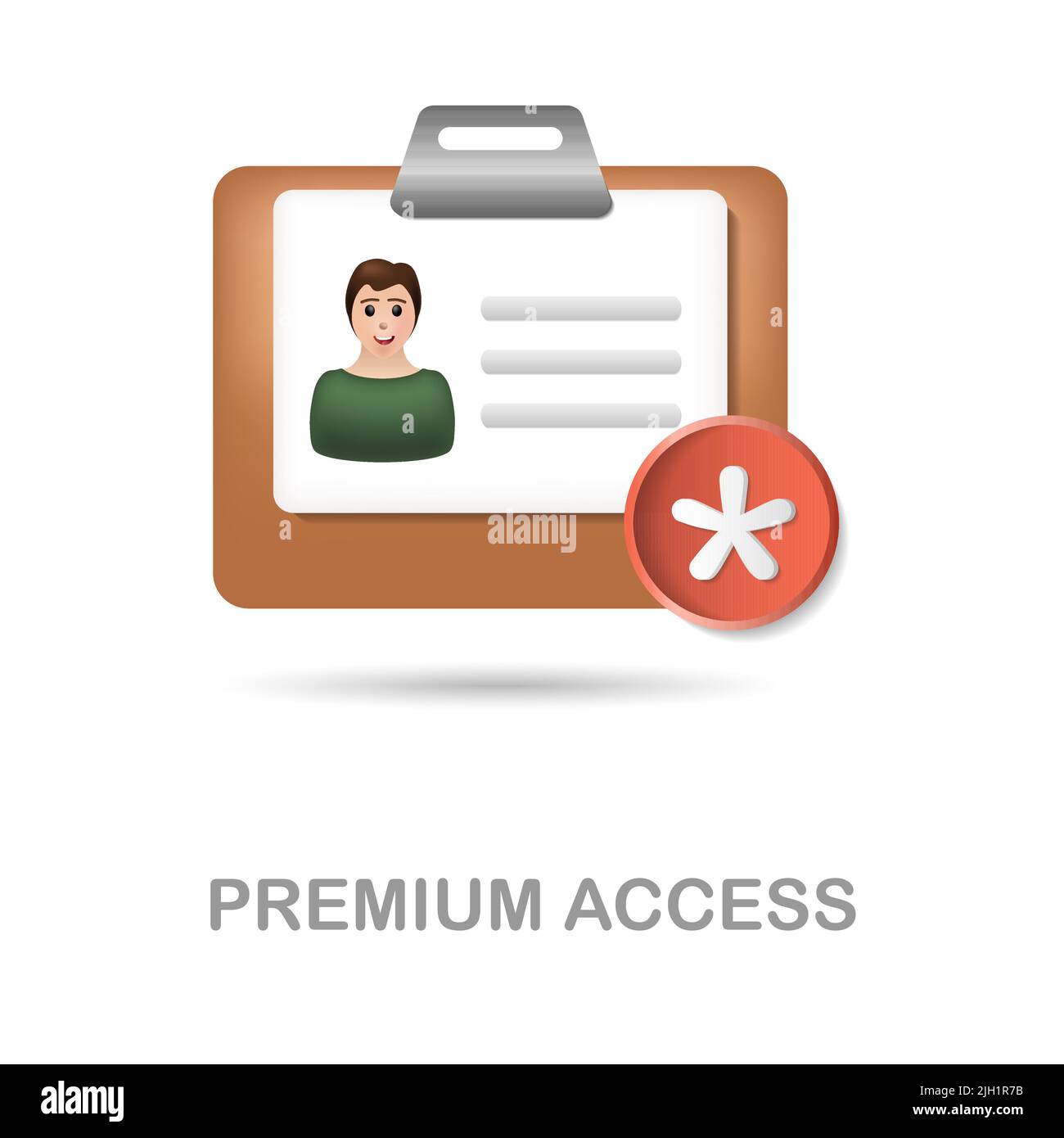 alamy

PREMIUM ACCESS

alamy

Image ID: 2JH1R7B
www.alamy.com