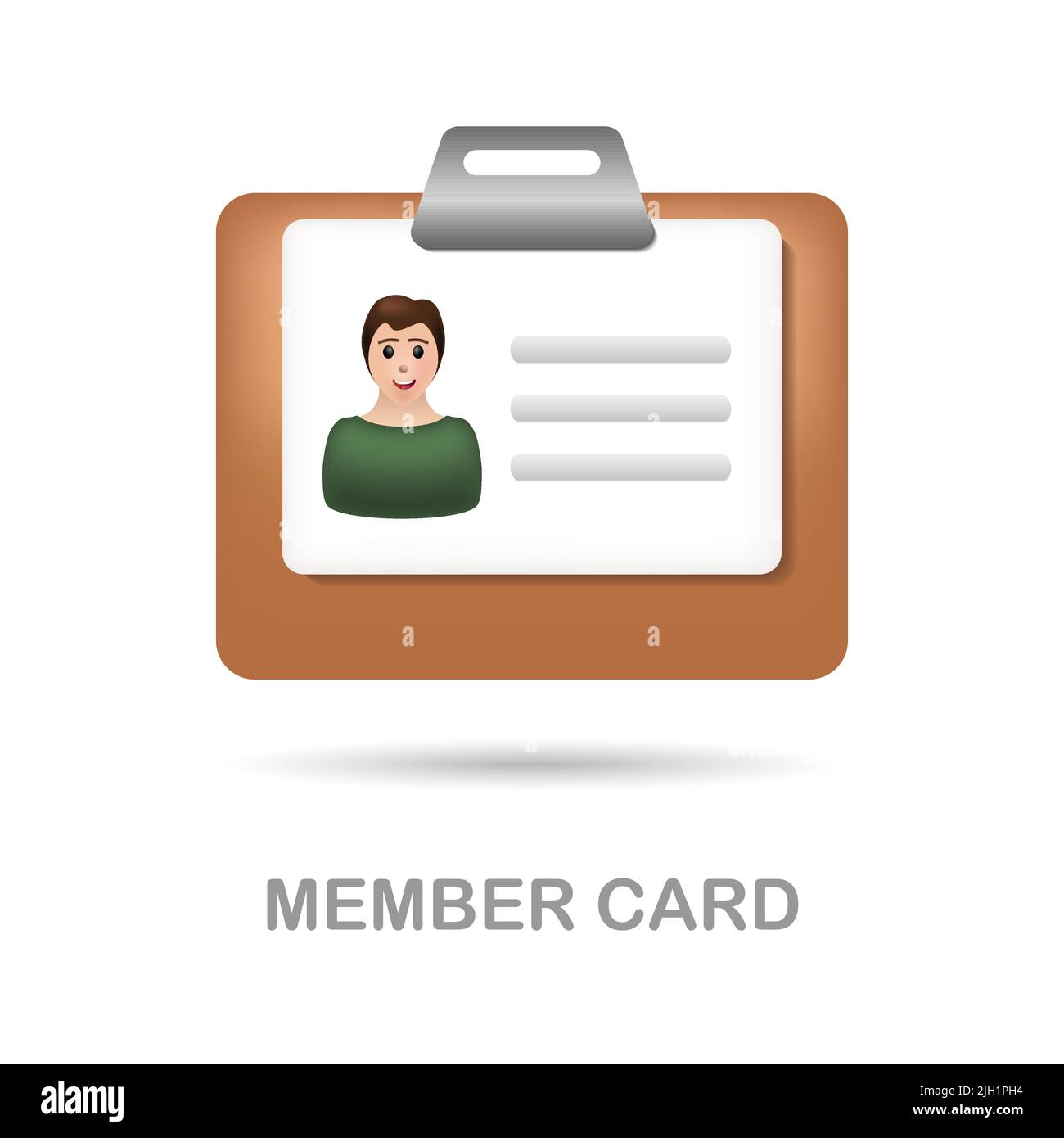 MEMBER CARD

alamy

Image ID: 2JH1PH4
www.alamy.com