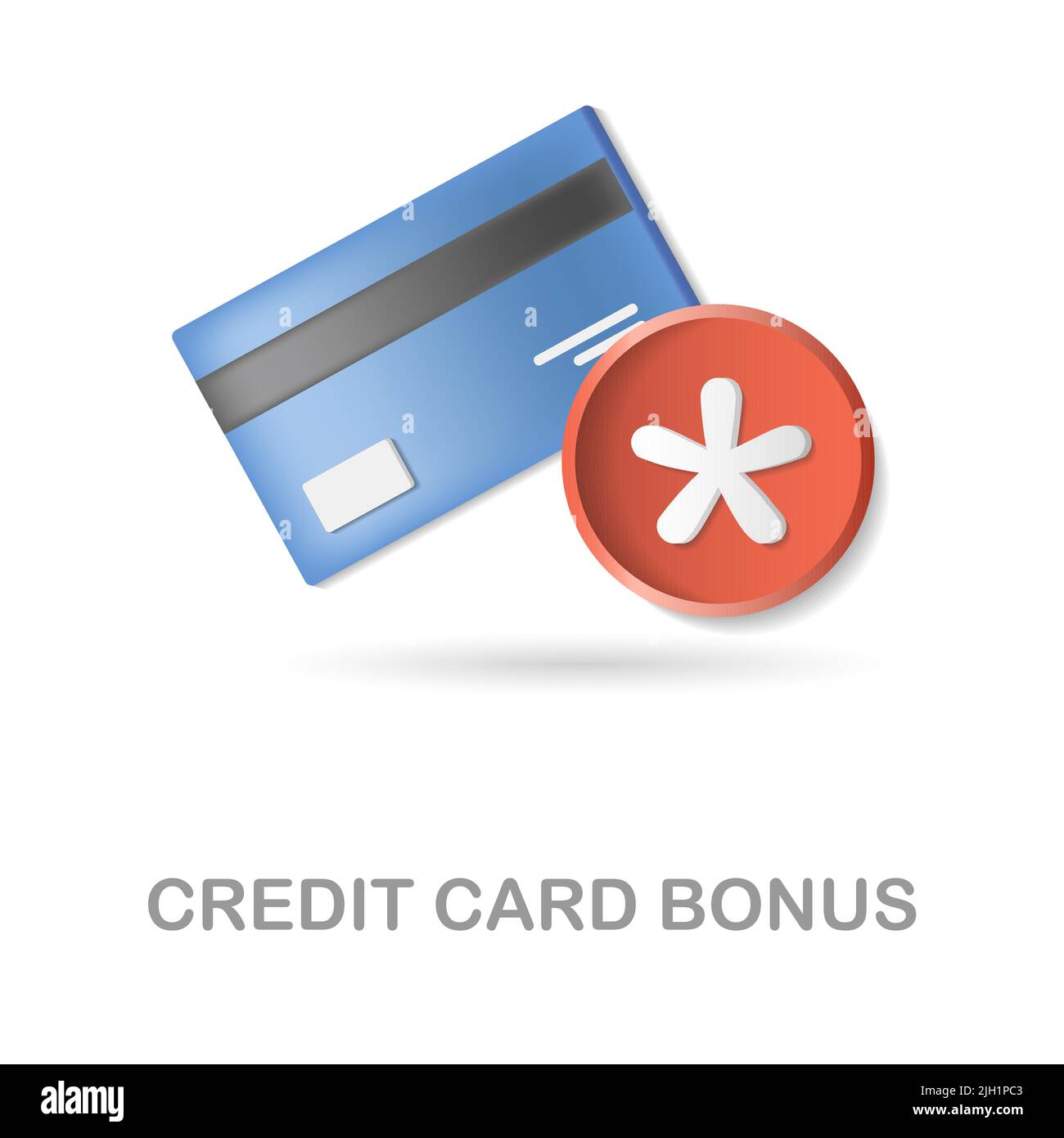 CREDIT CARD BONUS

alamy

Image ID: 2JH1PC3
www.alamy.com